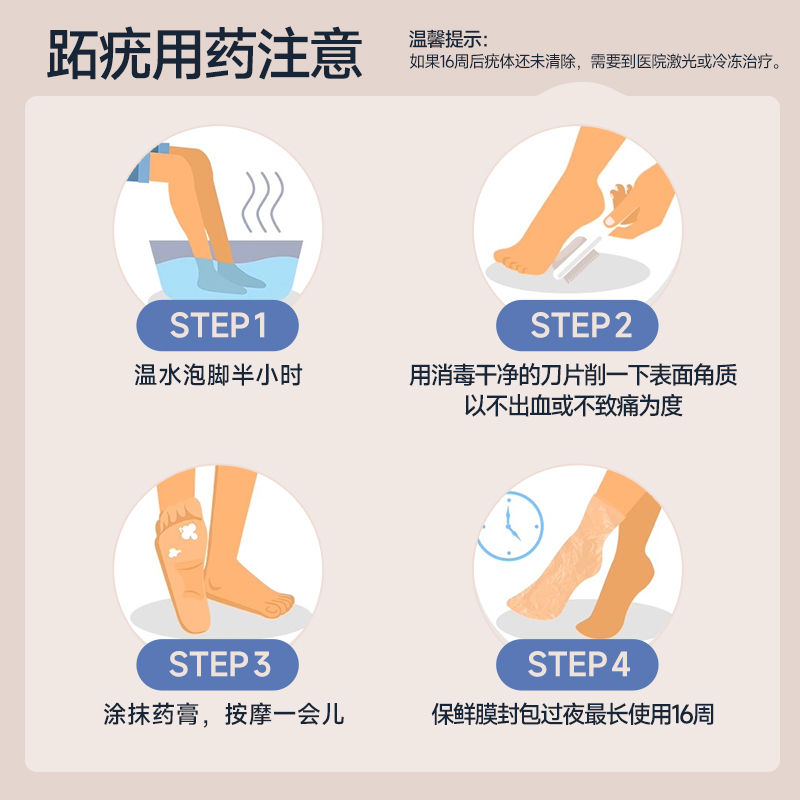 跖疣用药注意

温馨提示:
如果16周后疣体还未清除，需要到医院激光或冷冻治疗。

STEP1
温水泡脚半小时

STEP2
用消毒干净的刀片削一下表面角质
以不出血或不致痛为度

STEP3
涂抹药膏，按摩一会儿

STEP4
保鲜膜封包过夜最长使用16周