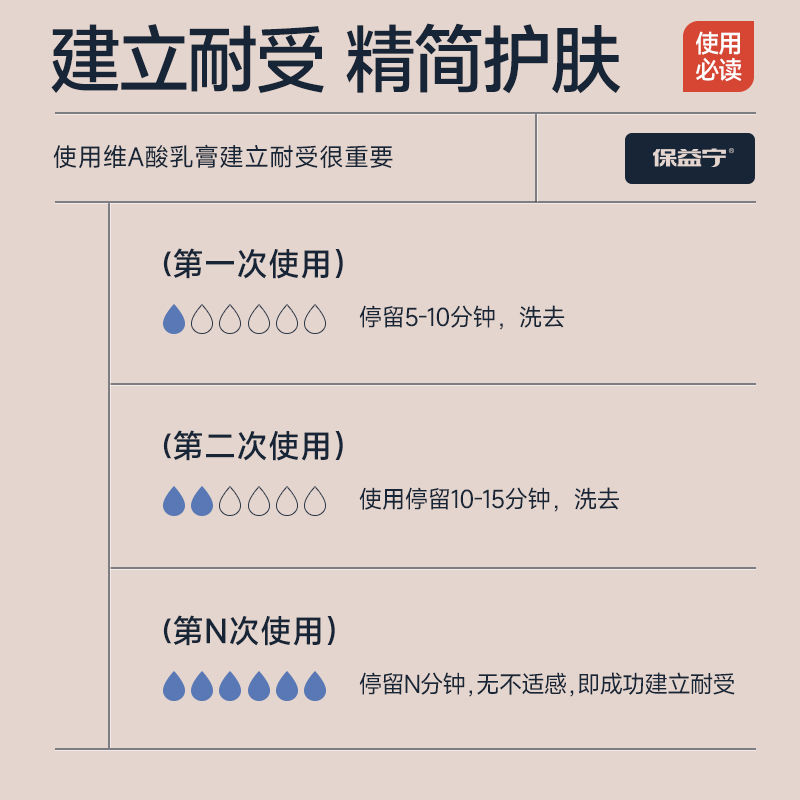 建立耐受 精简护肤

使用必读

使用维A酸乳膏建立耐受很重要

保益宁®

(第一次使用)

停留5-10分钟，洗去

(第二次使用)

使用停留10-15分钟，洗去

(第N次使用)

停留N分钟，无不适感，即成功建立耐受