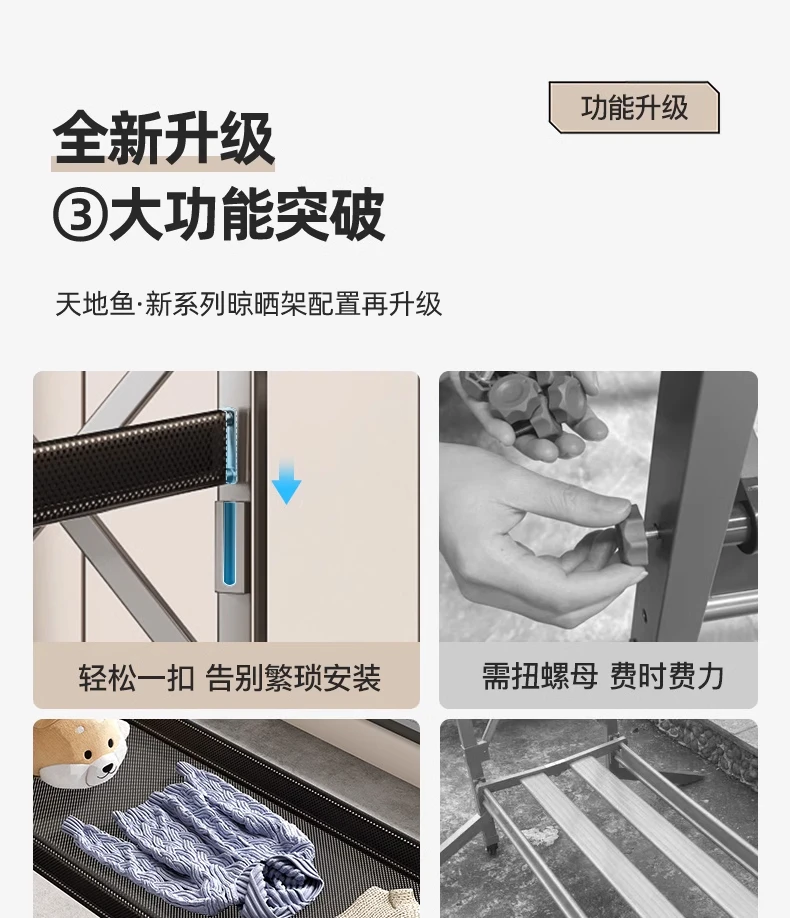 功能升级

全新升级
③大功能突破

天地鱼·新系列晾晒架配置再升级

轻松一扣 告别繁琐安装

需扭螺母 费时费力