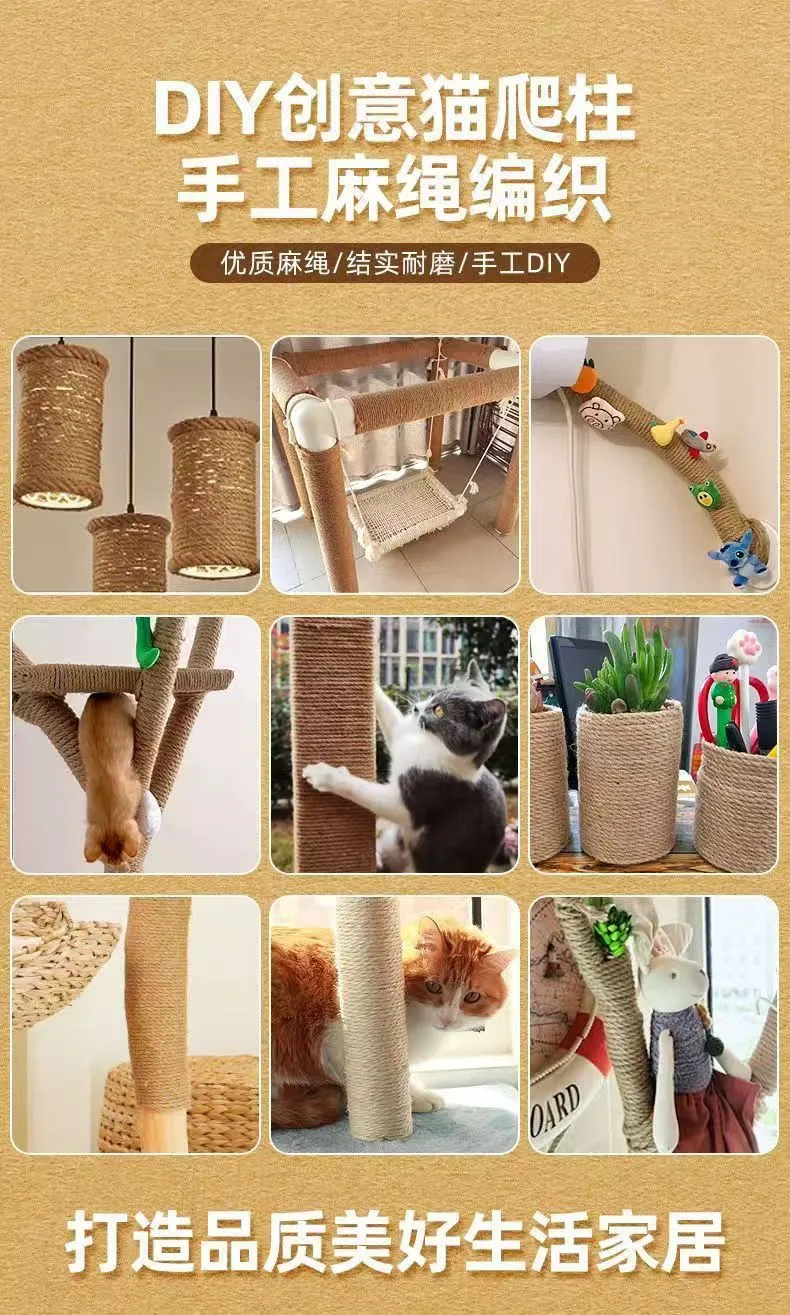 DIY创意猫爬柱
手工麻绳编织

优质麻绳/结实耐磨/手工DIY

OARD

打造品质美好生活家居