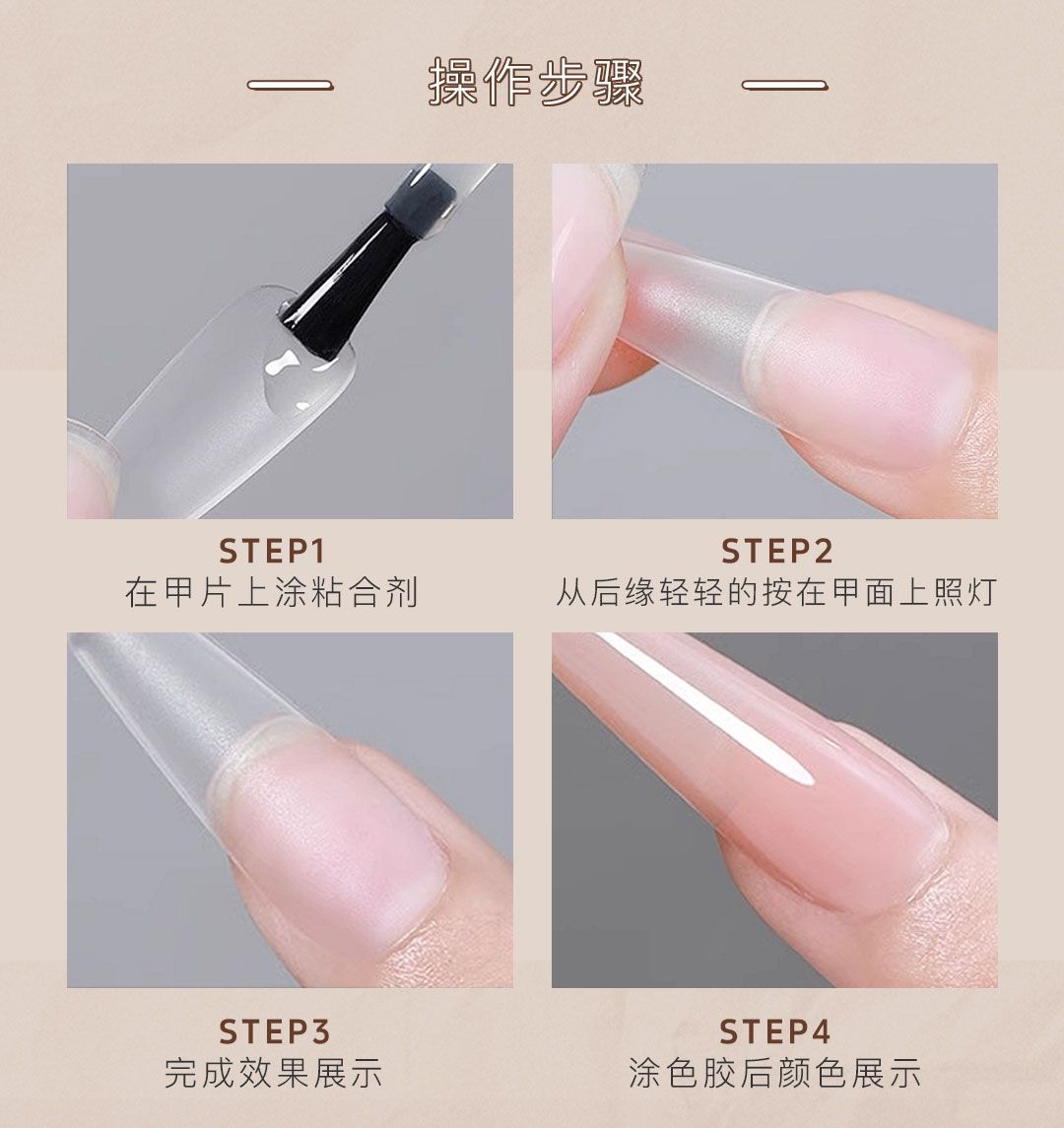 操作步骤

STEP1
在甲片上涂粘合剂

STEP2
从后缘轻轻的按在甲面上照灯

STEP3
完成效果展示

STEP4
涂色胶后颜色展示