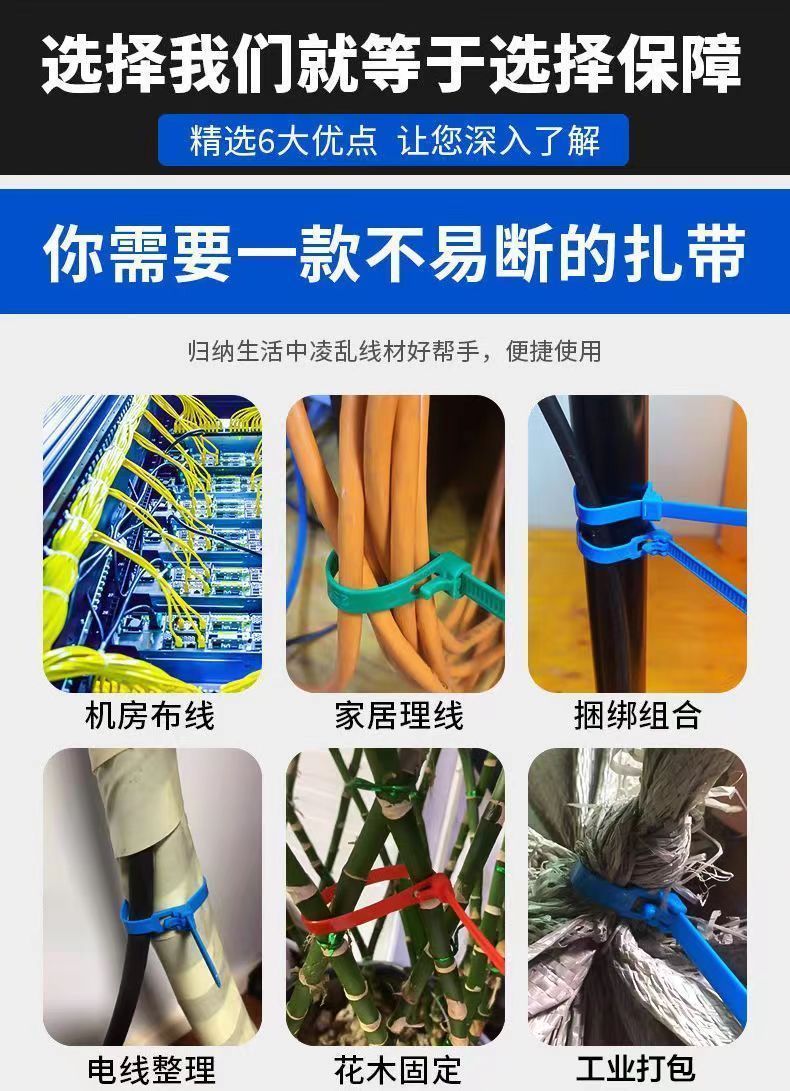 选择我们就等于选择保障

精选6大优点 让您深入了解

你需要一款不易断的扎带

归纳生活中凌乱线材好帮手，便捷使用

机房布线

家居理线

捆绑组合

电线整理

花木固定

工业打包