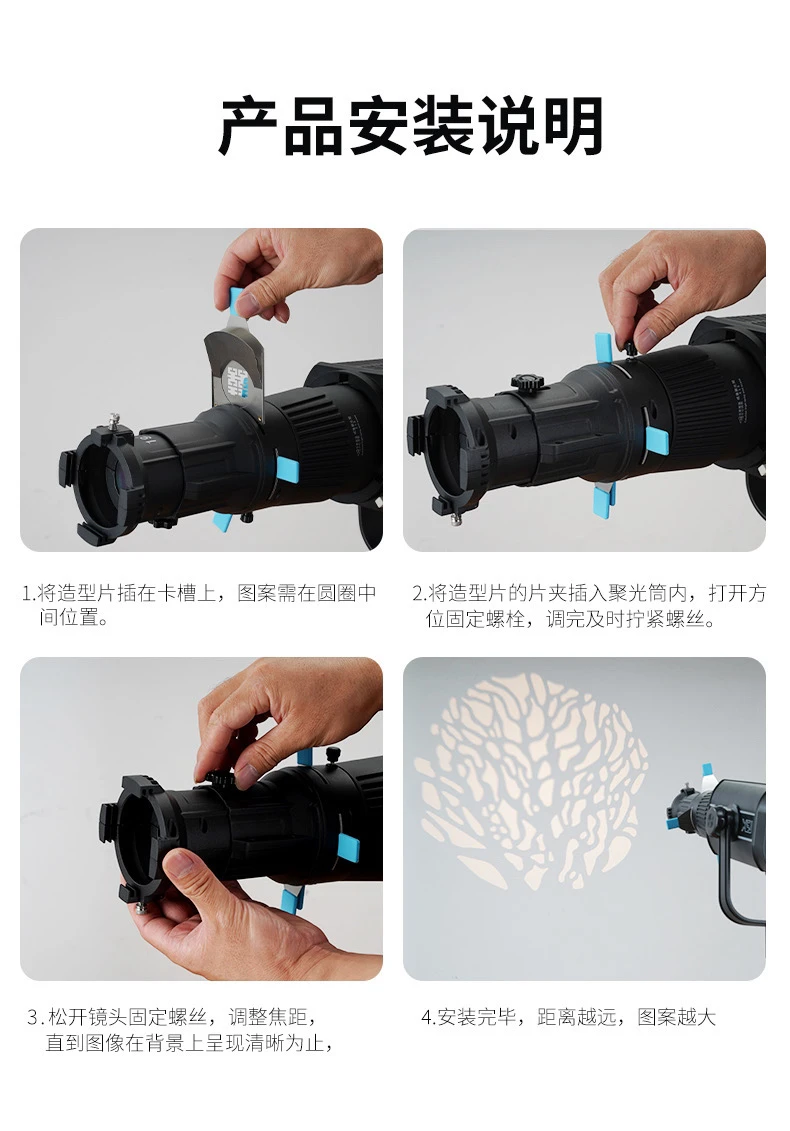 产品安装说明

1.将造型片插在卡槽上，图案需在圆圈中间位置。

2.将造型片的片夹插入聚光筒内，打开方位固定螺栓，调完及时拧紧螺丝。

3.松开镜头固定螺丝，调整焦距，直到图像在背景上呈现清晰为止，

4.安装完毕，距离越远，图案越大