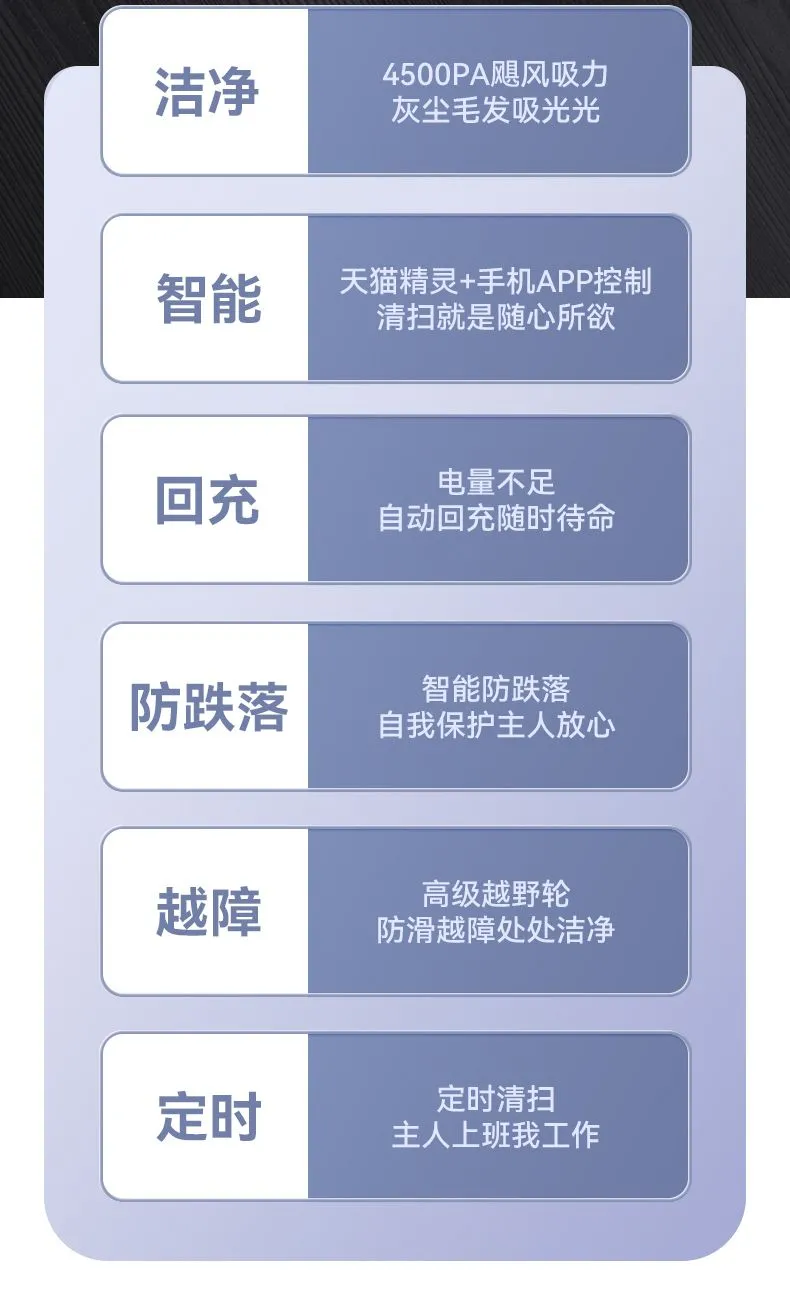 洁净

4500PA飓风吸力
灰尘毛发吸光光

智能

天猫精灵+手机APP控制
清扫就是随心所欲

回充

电量不足
自动回充随时待命

防跌落

智能防跌落
自我保护主人放心

越障

高级越野轮
防滑越障处处洁净

定时

定时清扫
主人上班我工作