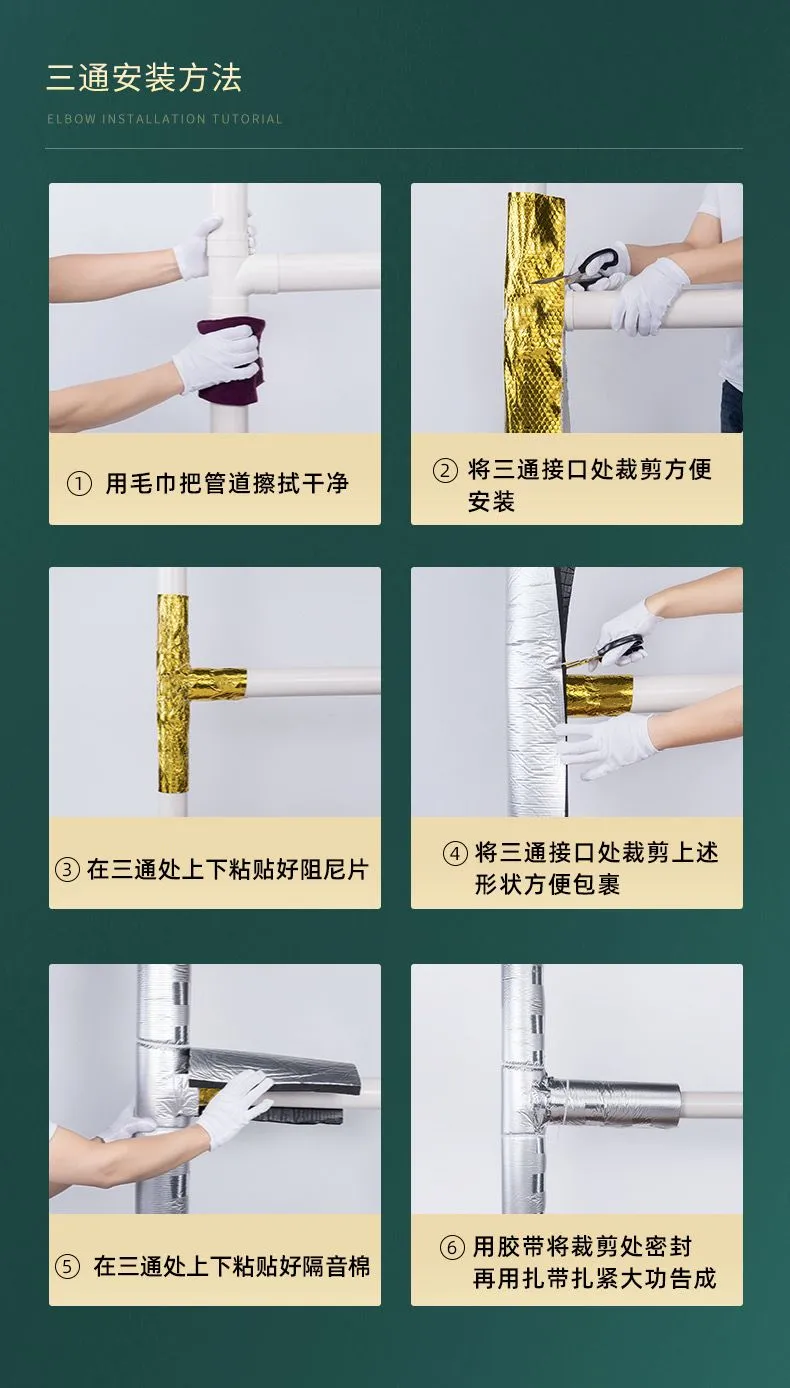 三通安装方法

ELBOW INSTALLATION TUTORIAL

① 用毛巾把管道擦拭干净

② 将三通接口处裁剪方便安装

③ 在三通处上下粘贴好阻尼片

④ 将三通接口处裁剪上述形状方便包裹

⑤ 在三通处上下粘贴好隔音棉

⑥ 用胶带将裁剪处密封再用扎带扎紧大功告成