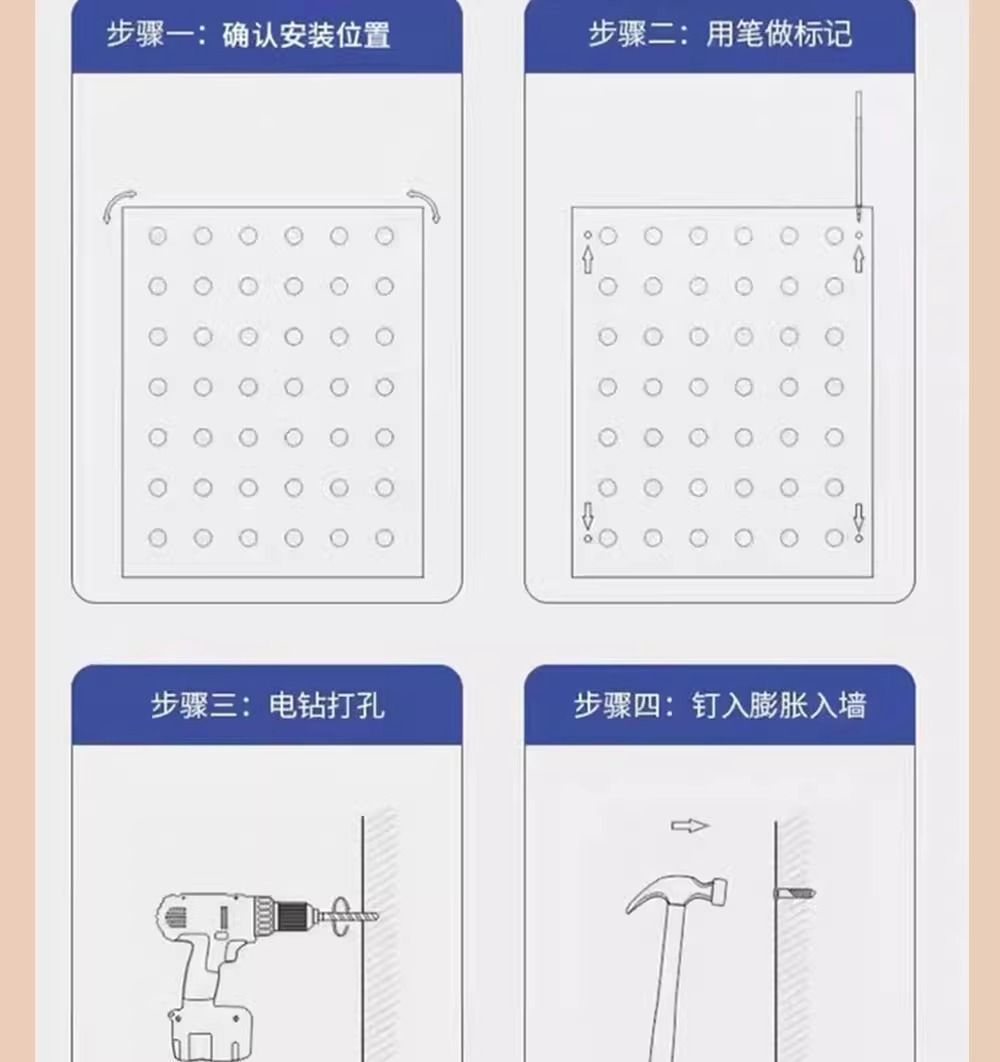 步骤一：确认安装位置

步骤二：用笔做标记

步骤三：电钻打孔

步骤四：钉入膨胀入墙