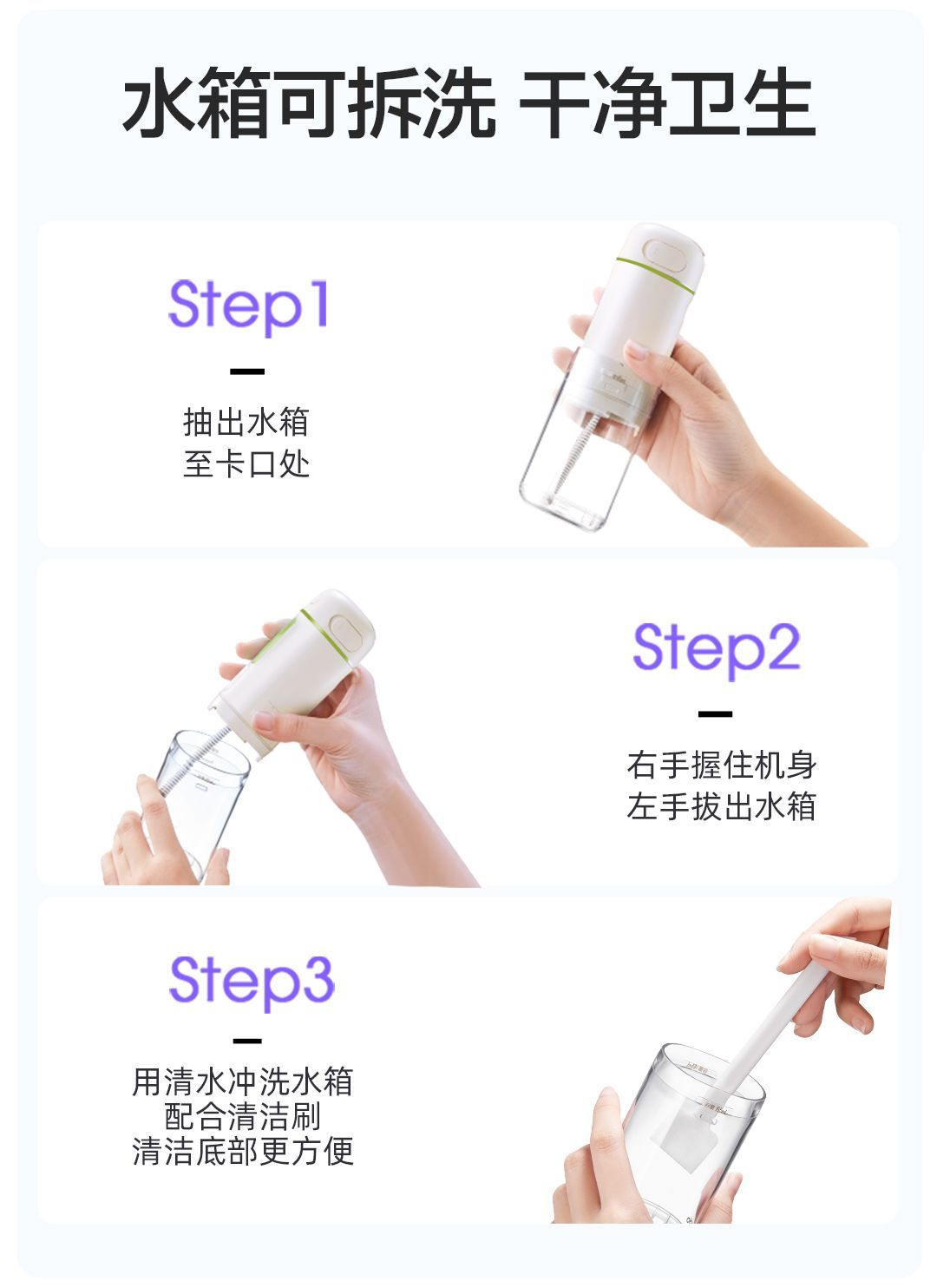 水箱可拆洗 干净卫生

Step1

抽出水箱
至卡口处

Step2

右手握住机身
左手拔出水箱

Step3

用清水冲洗水箱
配合清洁刷
清洁底部更方便