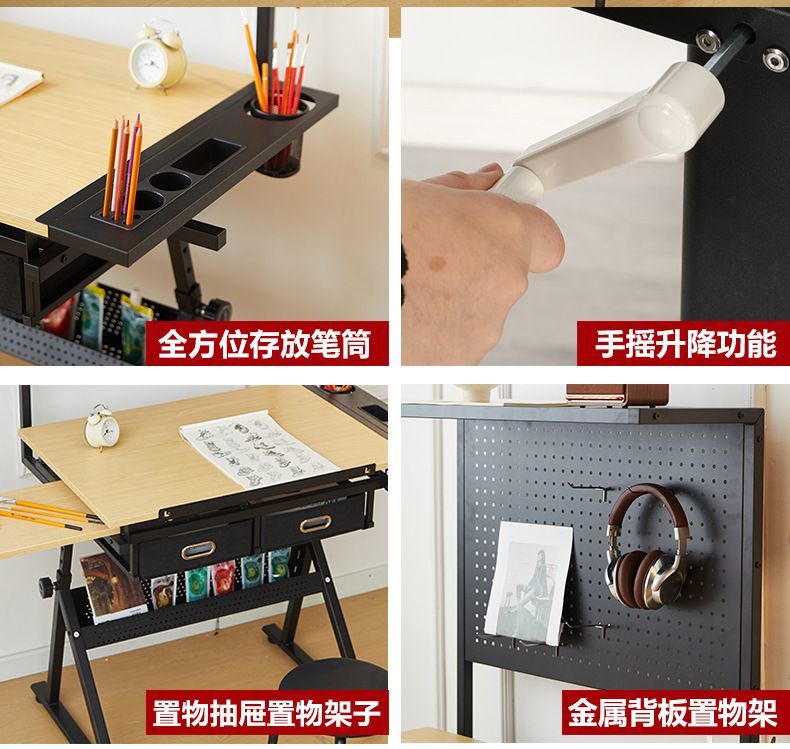 全方位存放笔筒

手摇升降功能

置物抽屉置物架子

金属背板置物架