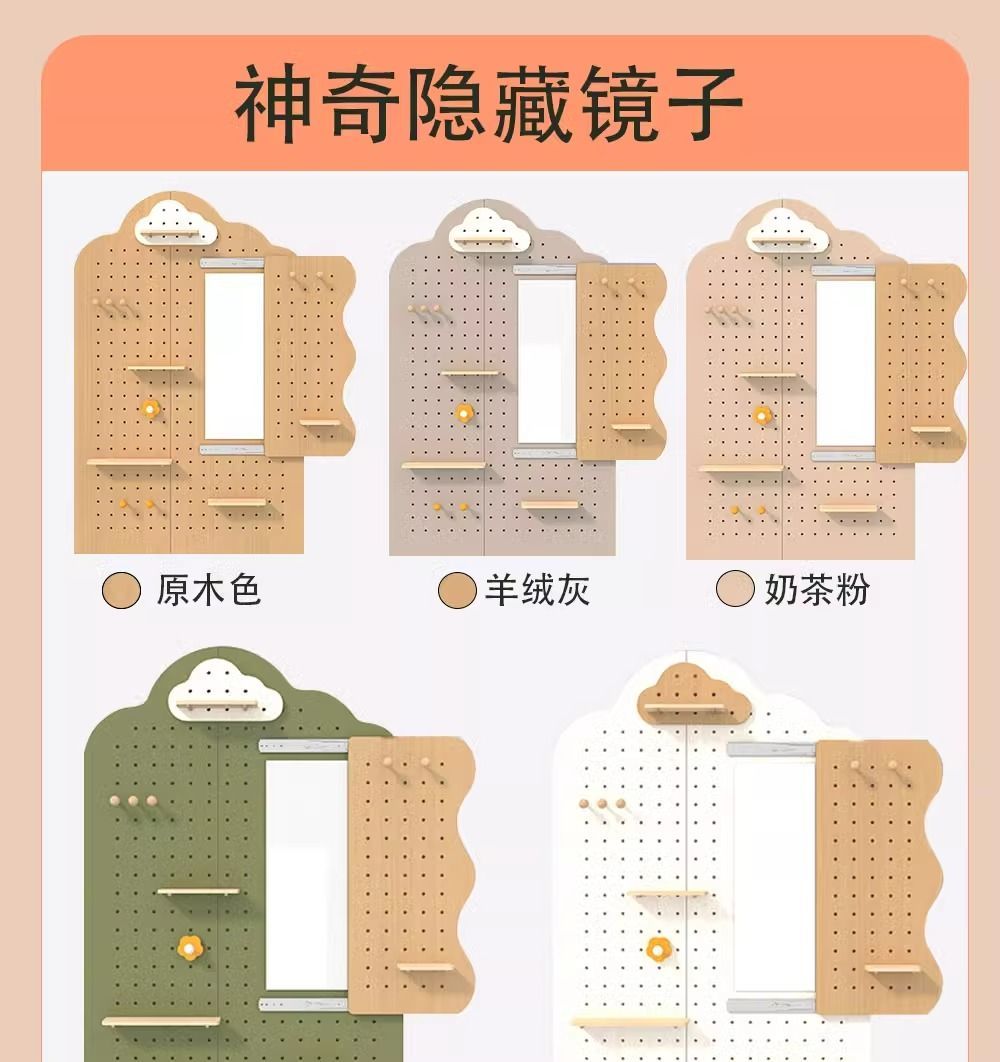 神奇隐藏镜子

原木色

羊绒灰

奶茶粉