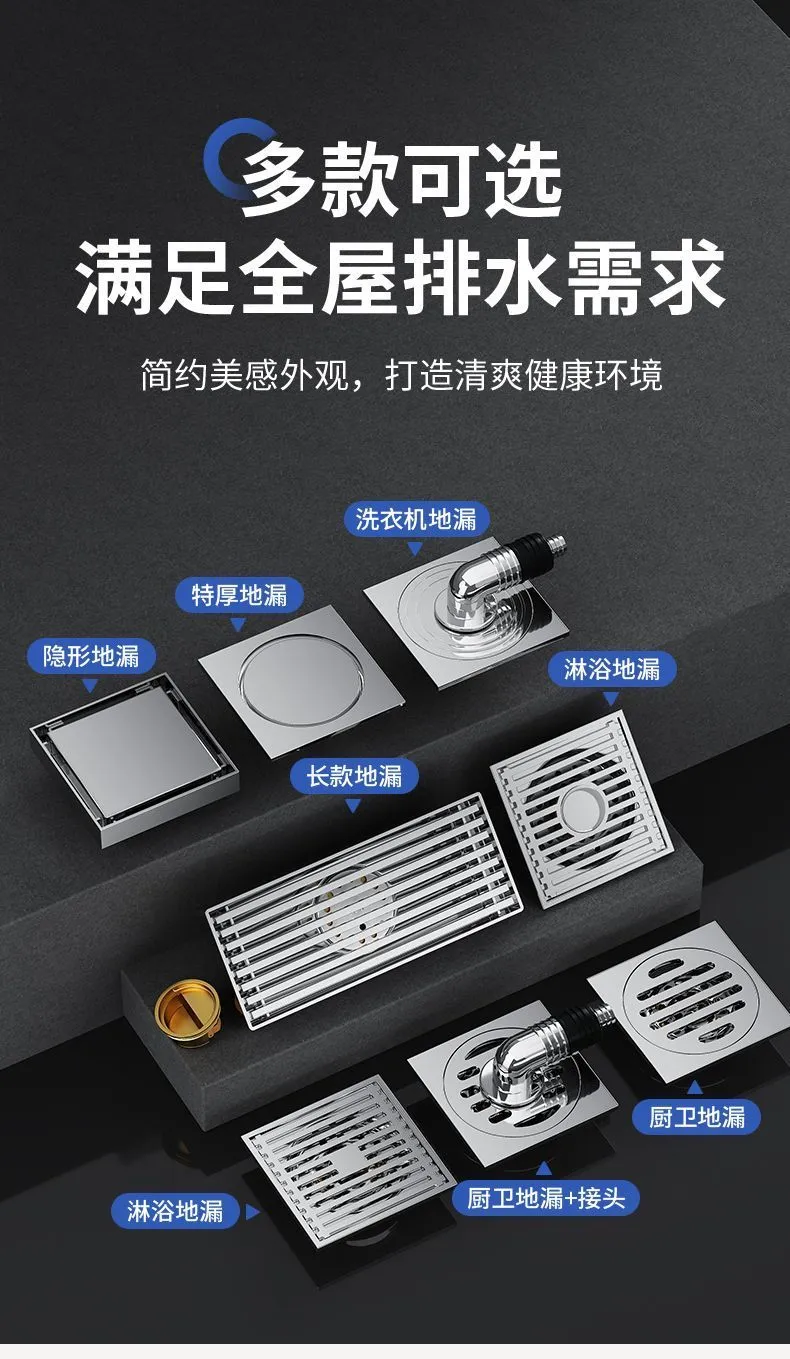 多款可选
满足全屋排水需求

简约美感外观，打造清爽健康环境

洗衣机地漏

特厚地漏

隐形地漏

淋浴地漏

长款地漏

厨卫地漏

淋浴地漏

厨卫地漏+接头