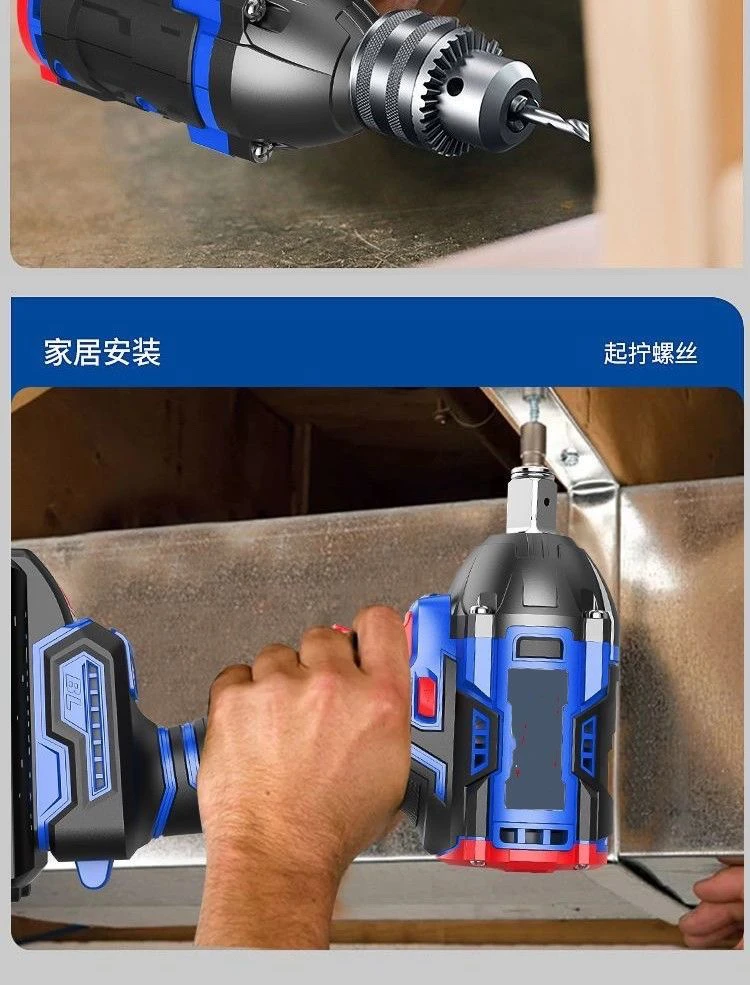 家居安装

起拧螺丝

BL