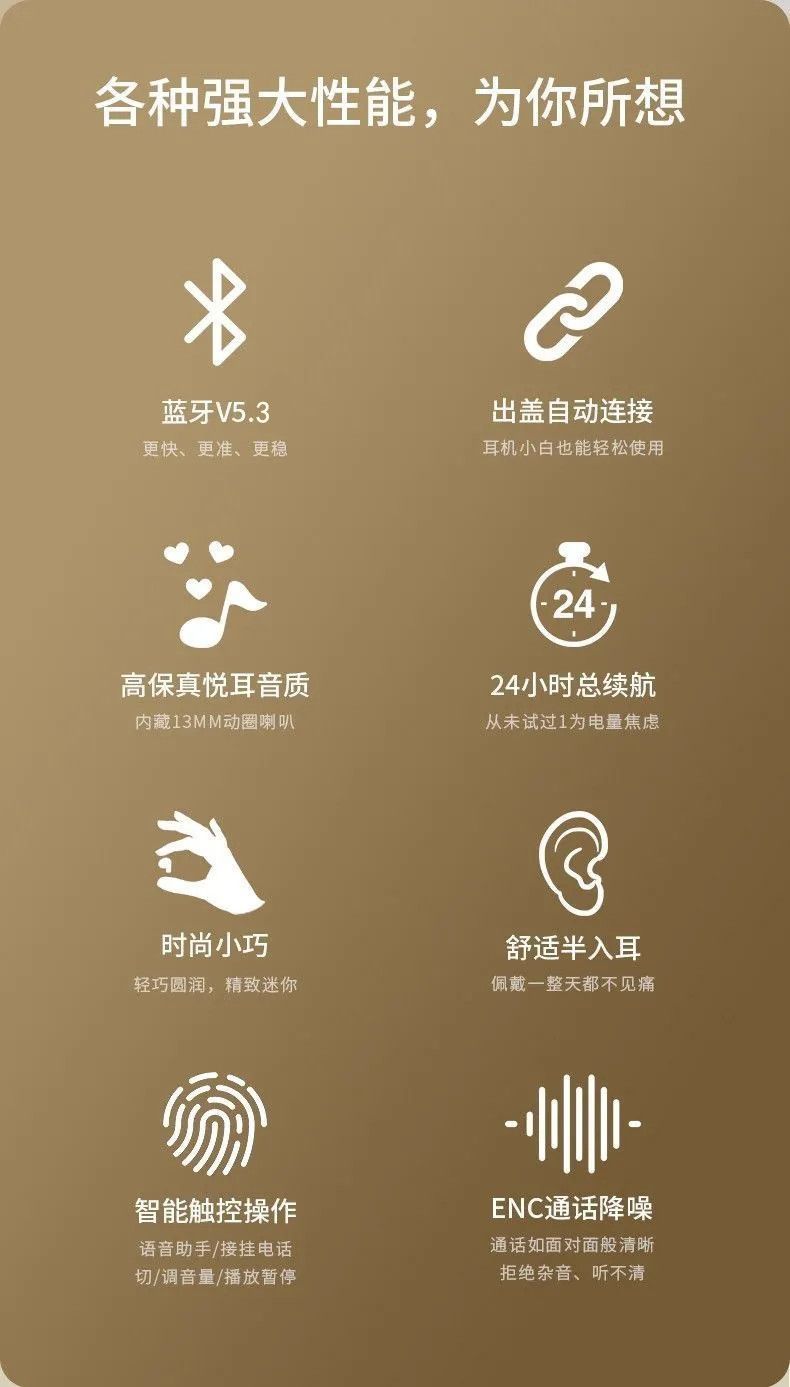 各种强大性能，为你所想

蓝牙V5.3
更快、更准、更稳

出盖自动连接
耳机小白也能轻松使用

高保真悦耳音质
内藏13MM动圈喇叭

24
24小时总续航
从未试过1为电量焦虑

时尚小巧
轻巧圆润，精致迷你

舒适半入耳
佩戴一整天都不见痛

智能触控操作
语音助手/接挂电话
切/调音量/播放暂停

ENC通话降噪
通话如面对面般清晰
拒绝杂音、听不清