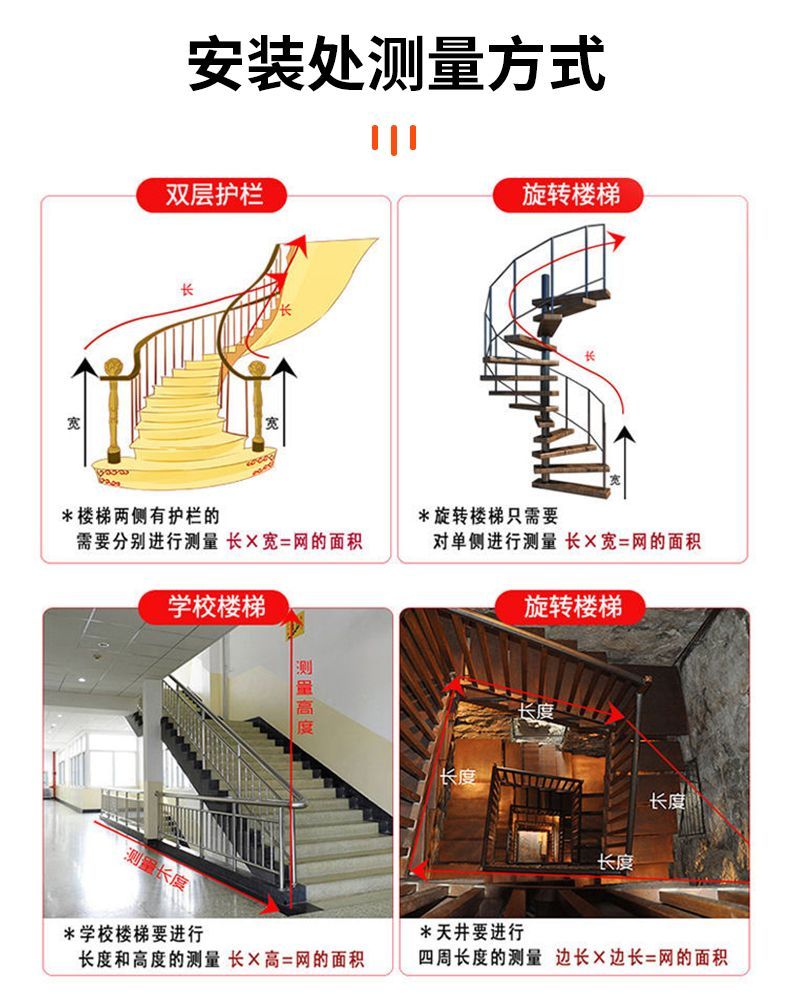 安装处测量方式

双层护栏

长

长

宽

宽

*楼梯两侧有护栏的
需要分别进行测量 长×宽=网的面积

旋转楼梯

长

宽

*旋转楼梯只需要
对单侧进行测量 长×宽=网的面积

学校楼梯

测量高度

测量长度

*学校楼梯要进行
长度和高度的测量 长×高=网的面积

旋转楼梯

长度

长度

长度

长度

*天井要进行
四周长度的测量 边长×边长=网的面积