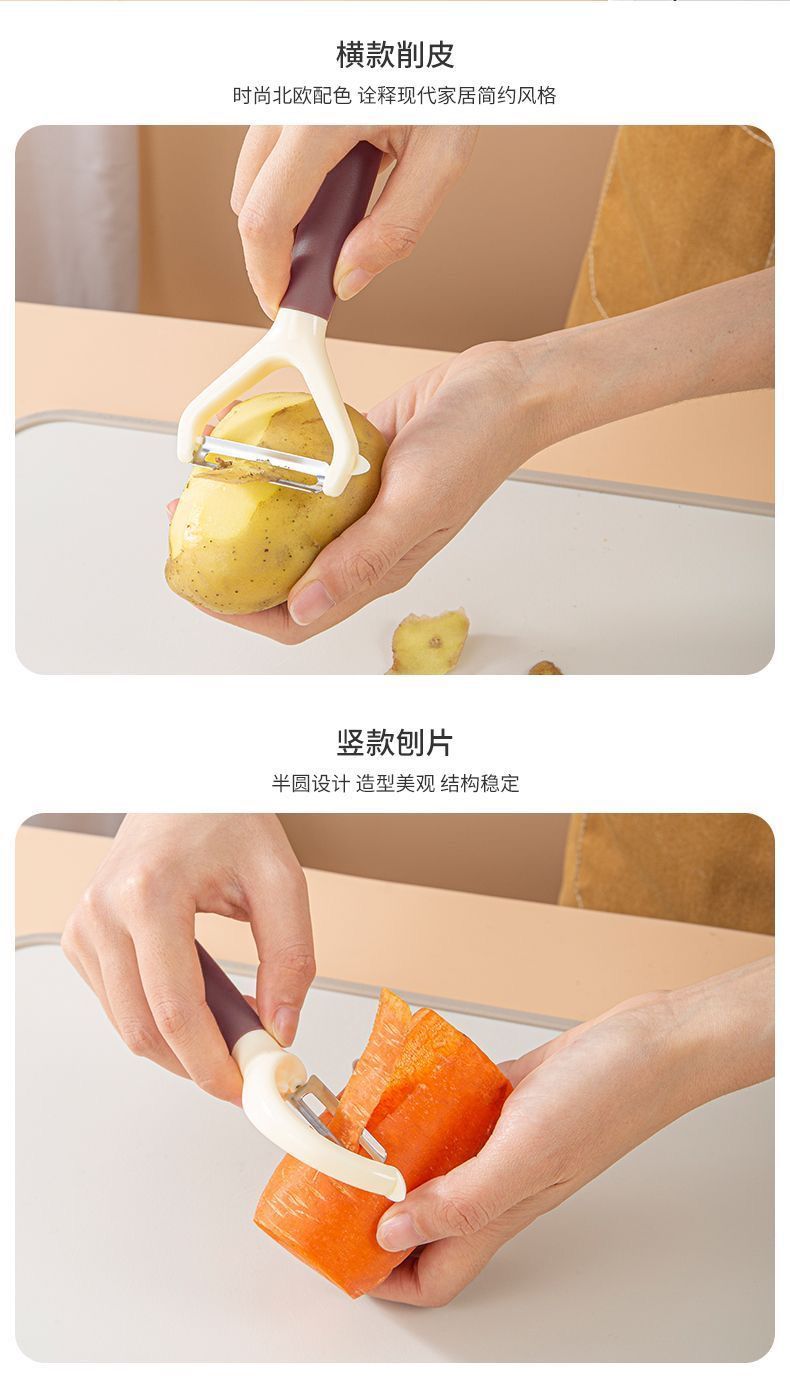 横款削皮

时尚北欧配色 诠释现代家居简约风格

竖款刨片

半圆设计 造型美观 结构稳定