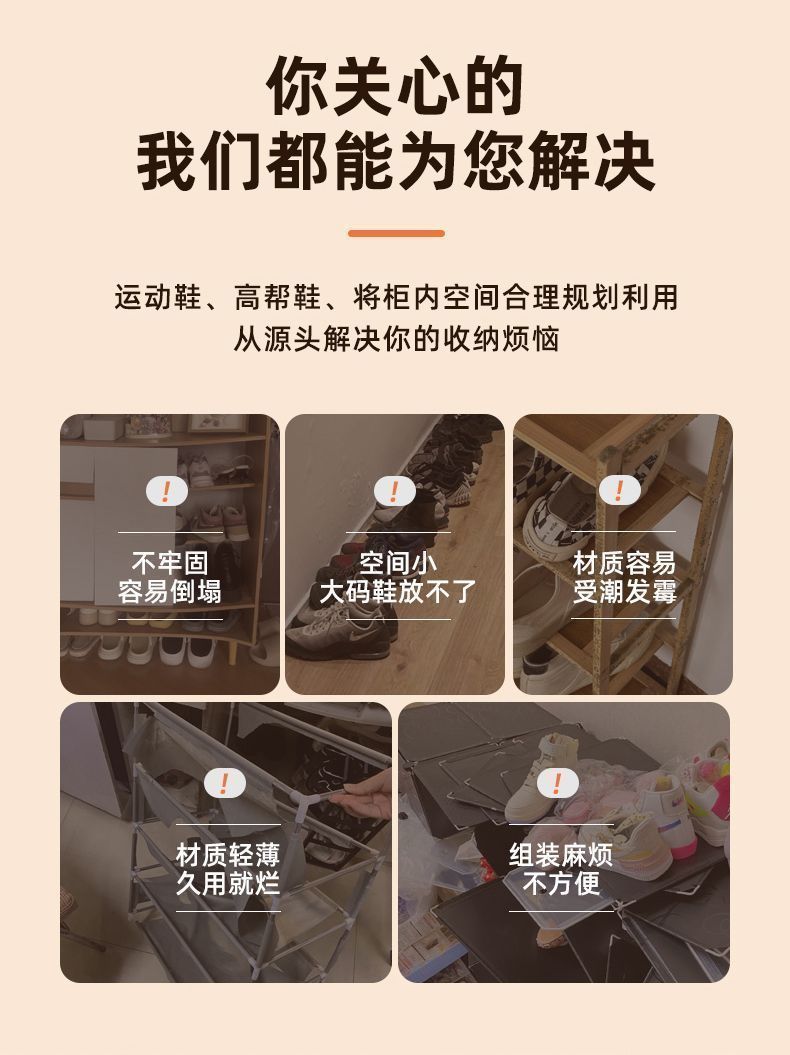 你关心的
我们都能为您解决

运动鞋、高帮鞋、将柜内空间合理规划利用
从源头解决你的收纳烦恼

!
不牢固
容易倒塌

!
空间小
大码鞋放不了

!
材质容易
受潮发霉

!
材质轻薄
久用就烂

!
组装麻烦
不方便