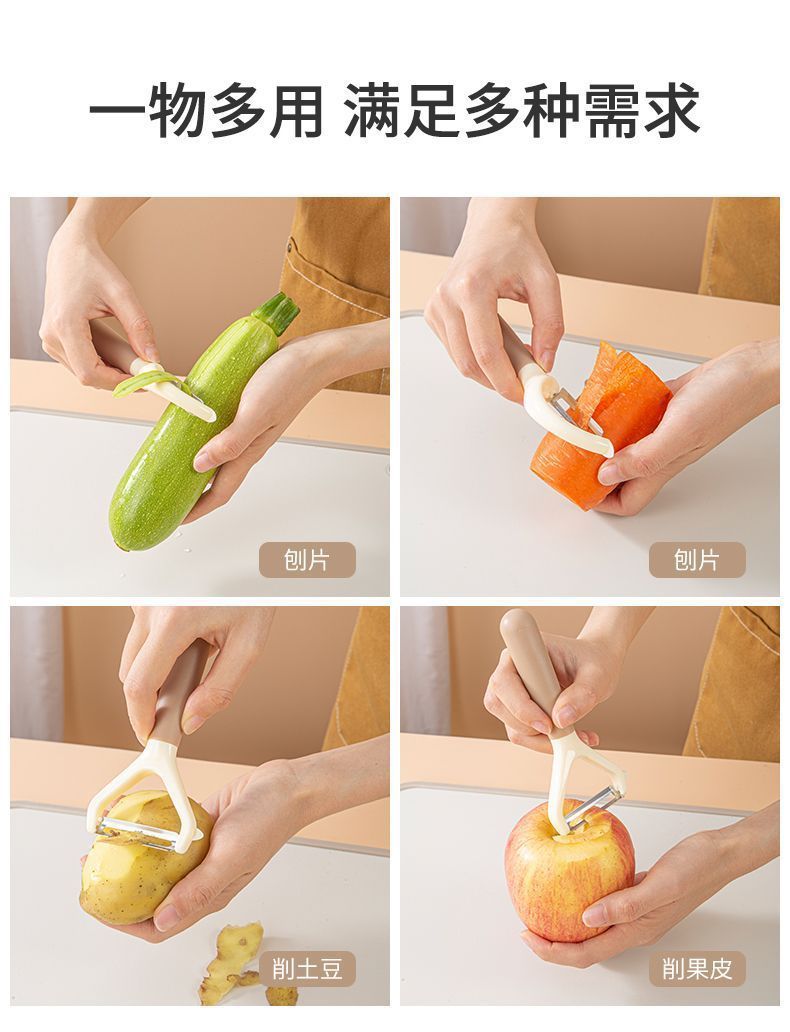 一物多用 满足多种需求

刨片

刨片

削土豆

削果皮