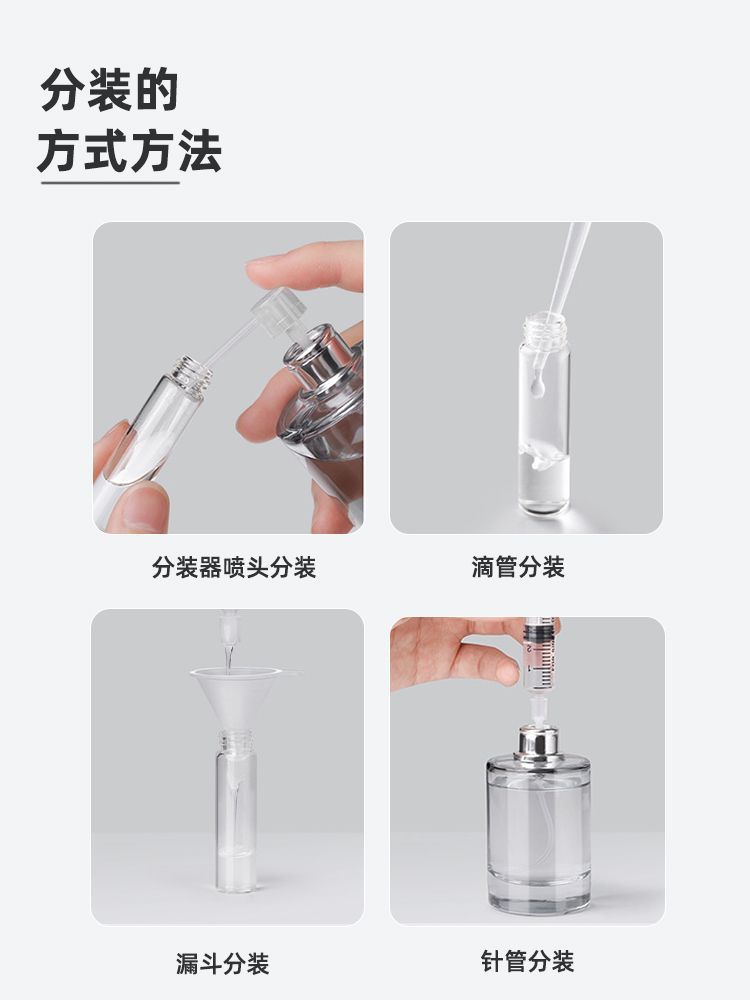 分装的
方式方法

分装器喷头分装

滴管分装

漏斗分装

针管分装