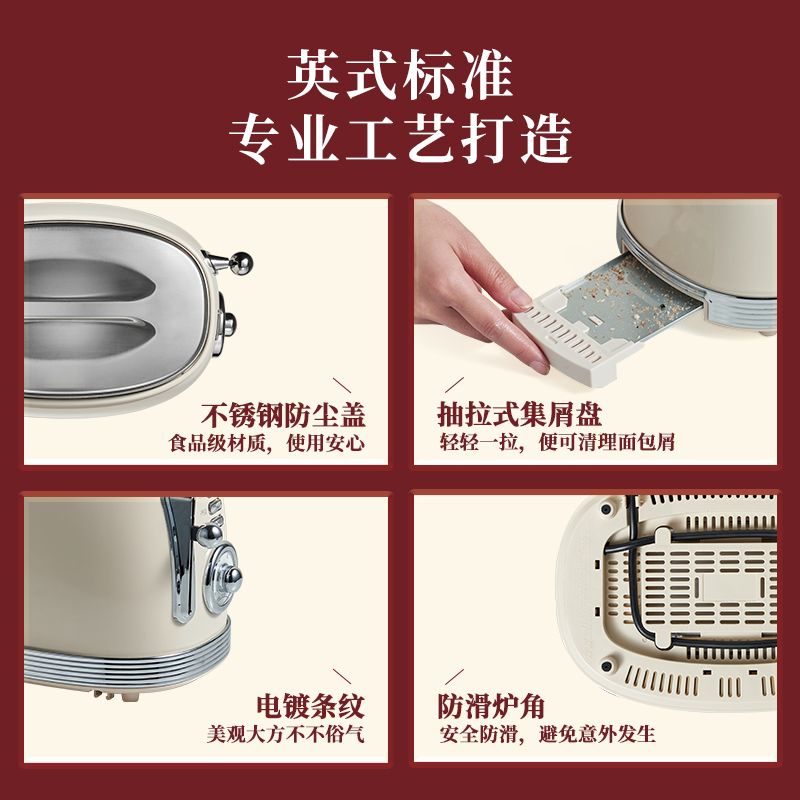 英式标准
专业工艺打造

不锈钢防尘盖
食品级材质，使用安心

抽拉式集屑盘
轻轻一拉，便可清理面包屑

电镀条纹
美观大方不不俗气

防滑炉角
安全防滑，避免意外发生