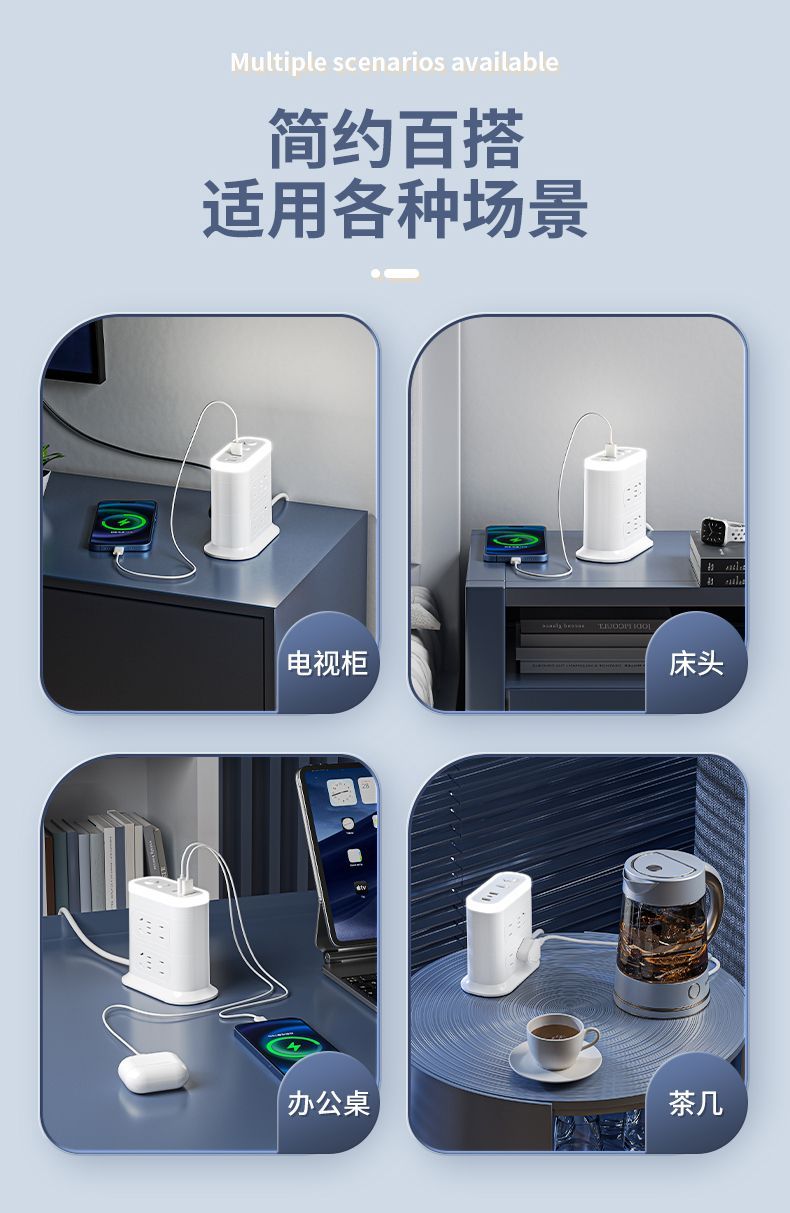 Multiple scenarios available

简约百搭
适用各种场景

电视柜

床头

办公桌

茶几