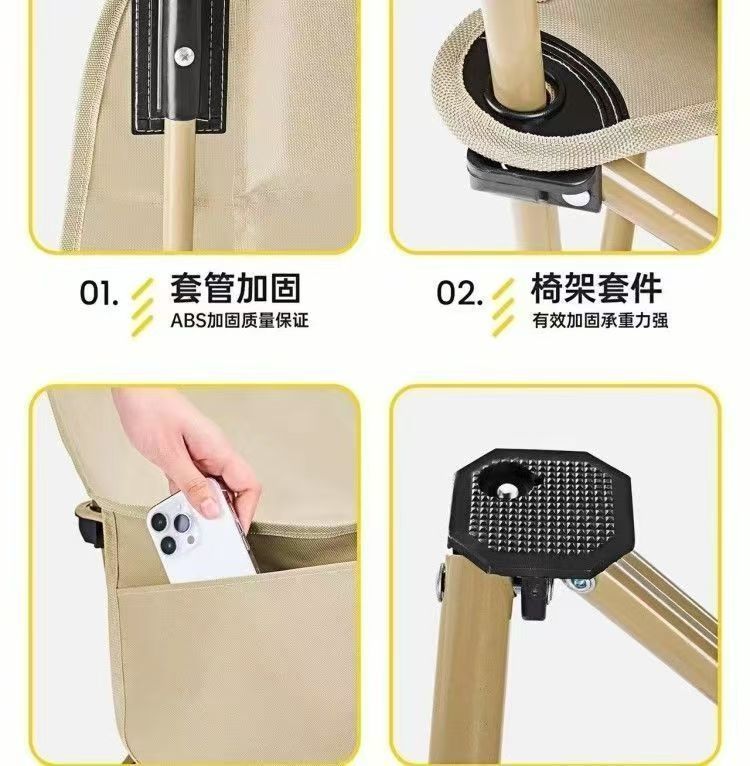 01. 套管加固
ABS加固质量保证

02. 椅架套件
有效加固承重力强