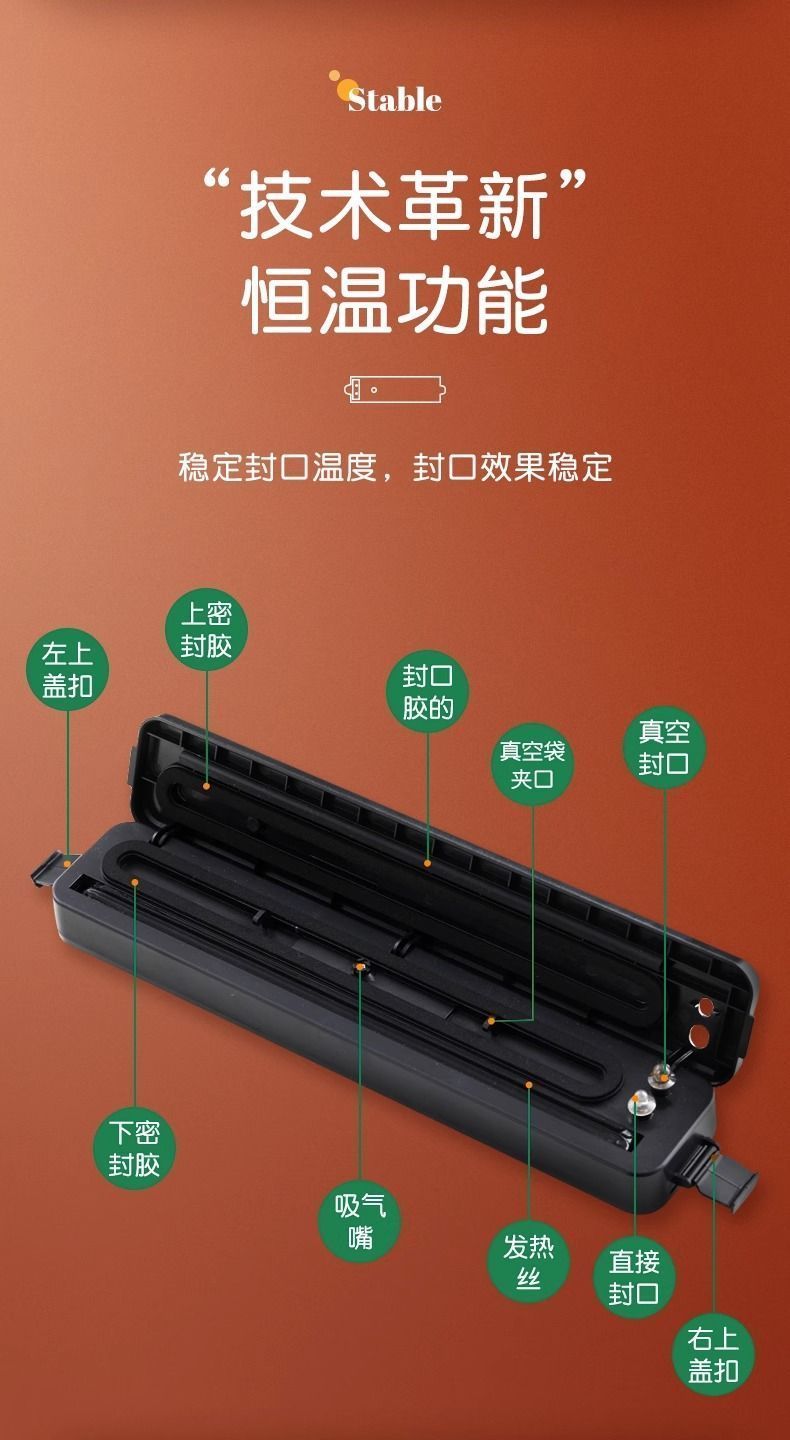 Stable

“技术革新”
恒温功能

稳定封口温度，封口效果稳定

左上盖扣

上密封胶

封口胶的

真空袋夹口

真空封口

下密封胶

吸气嘴

发热丝

直接封口

右上盖扣