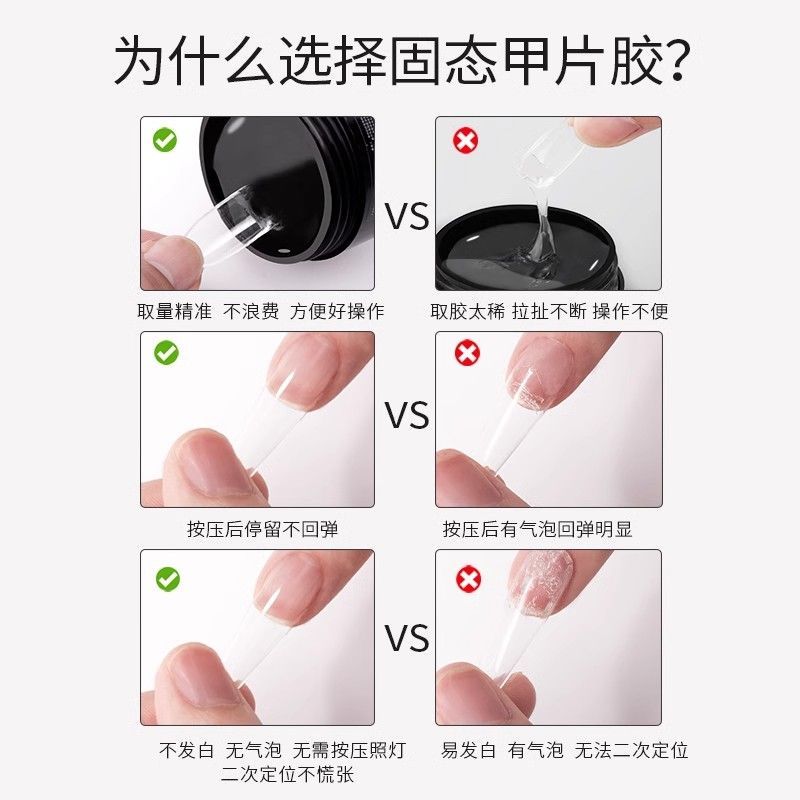 为什么选择固态甲片胶？

VS

取量精准 不浪费 方便好操作

取胶太稀 拉扯不断 操作不便

VS

按压后停留不回弹

按压后有气泡回弹明显

VS

不发白 无气泡 无需按压照灯 二次定位不慌张

易发白 有气泡 无法二次定位