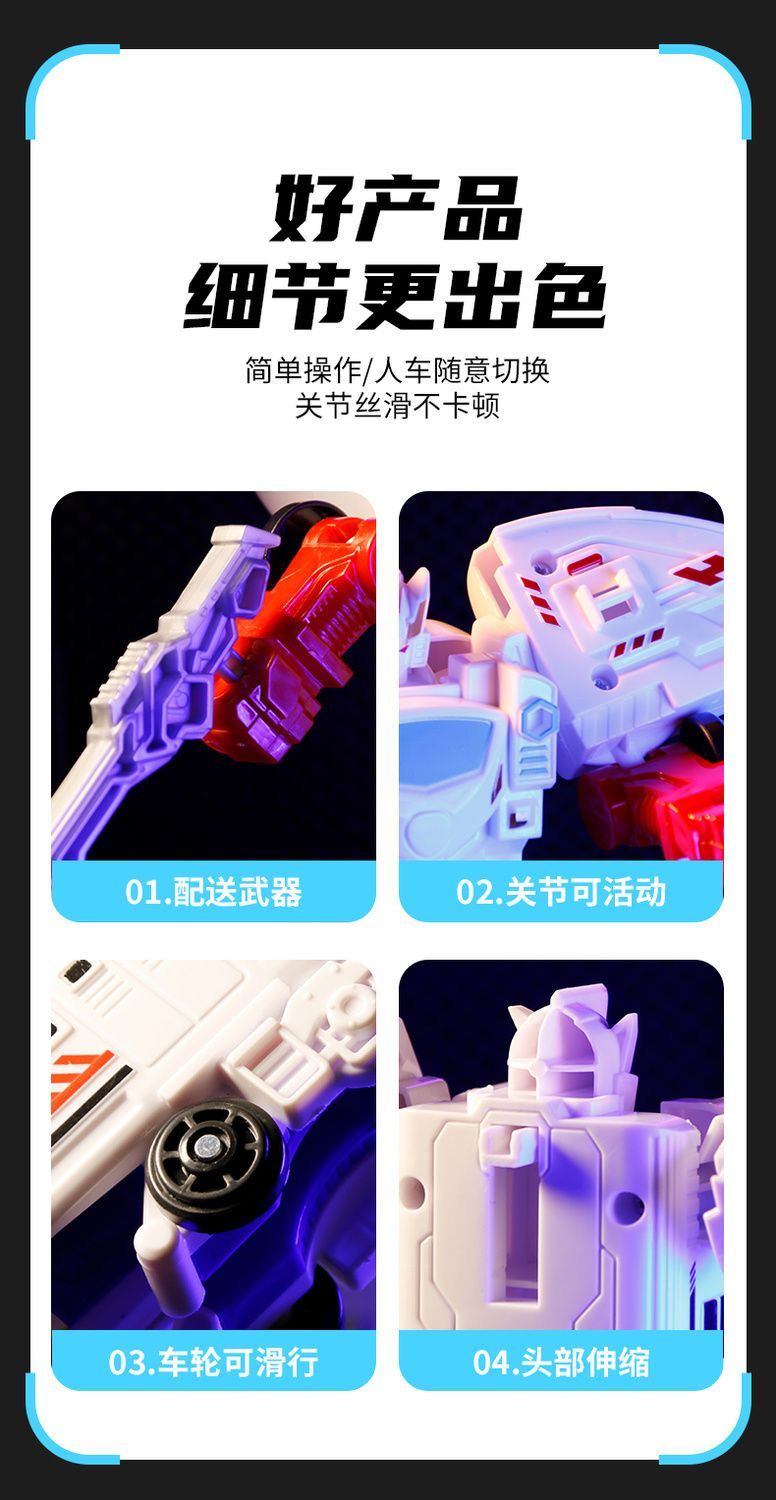 好产品
细节更出色

简单操作/人车随意切换
关节丝滑不卡顿

01.配送武器

02.关节可活动

03.车轮可滑行

04.头部伸缩