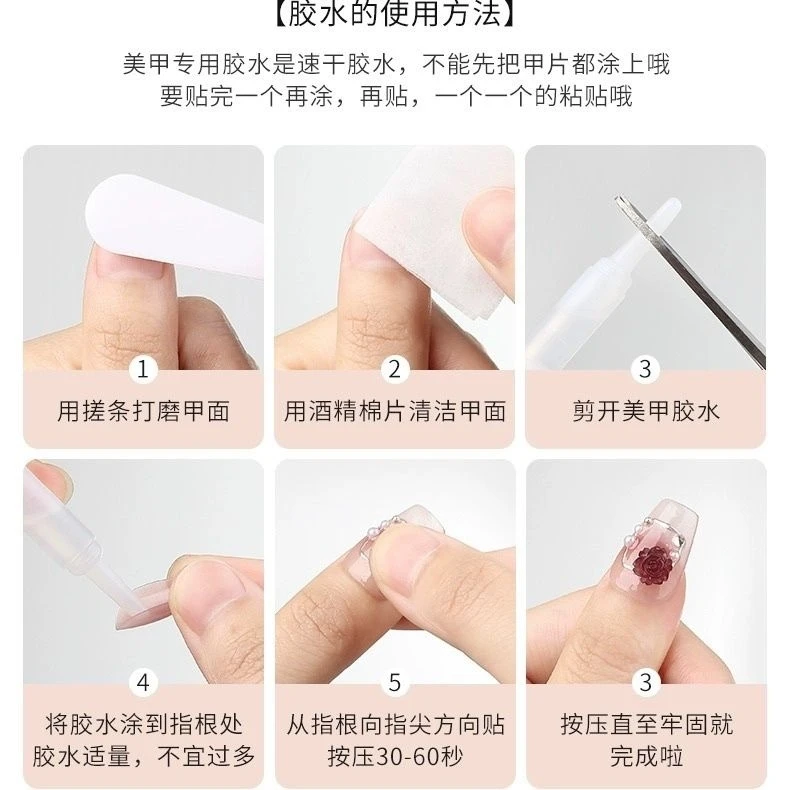 【胶水的使用方法】

美甲专用胶水是速干胶水，不能先把甲片都涂上哦
要贴完一个再涂，再贴，一个一个的粘贴哦

1
用搓条打磨甲面

2
用酒精棉片清洁甲面

3
剪开美甲胶水

4
将胶水涂到指根处
胶水适量，不宜过多

5
从指根向指尖方向贴
按压30-60秒

3
按压直至牢固就
完成啦