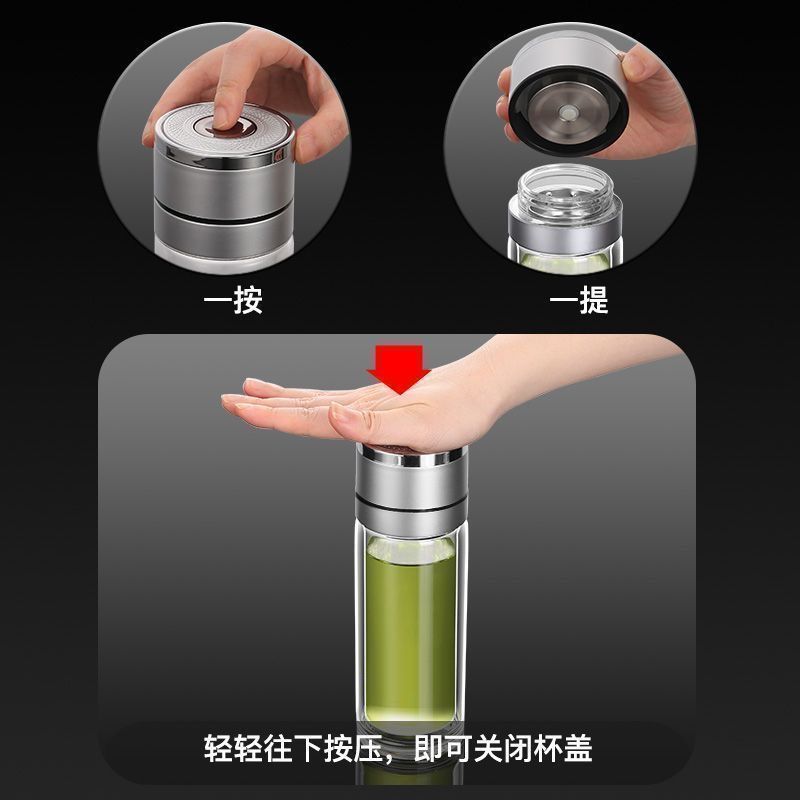 一按

一提

轻轻往下按压，即可关闭杯盖