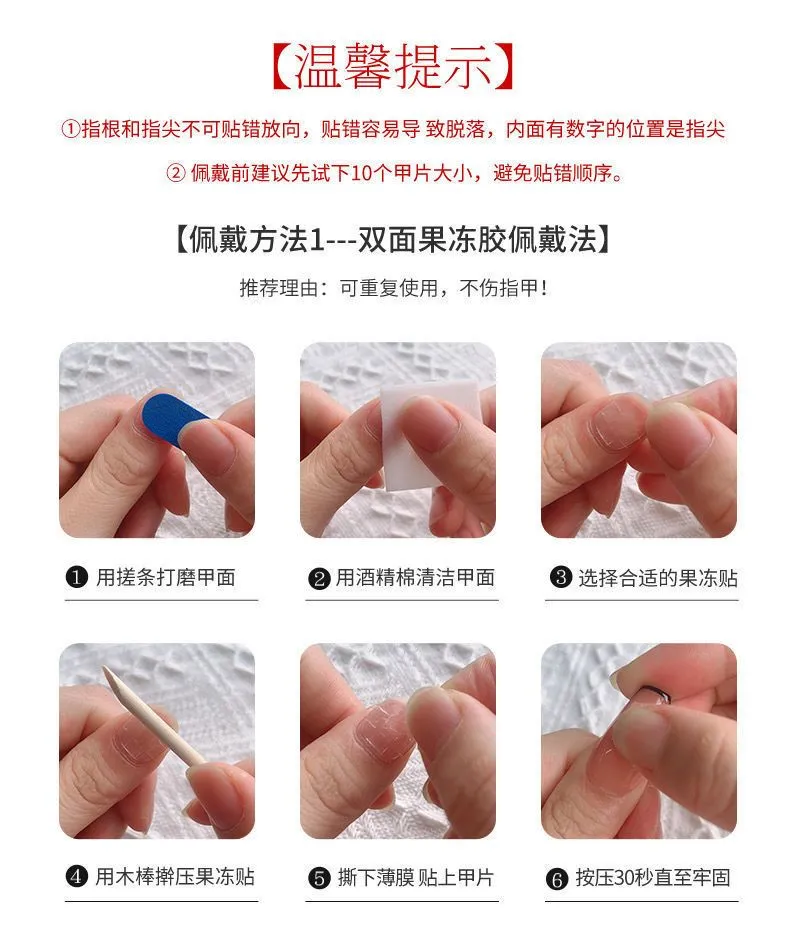 【温馨提示】

①指根和指尖不可贴错放向，贴错容易导 致脱落，内面有数字的位置是指尖

② 佩戴前建议先试下10个甲片大小，避免贴错顺序。

【佩戴方法1---双面果冻胶佩戴法】

推荐理由：可重复使用，不伤指甲！

❶ 用搓条打磨甲面

❷ 用酒精棉清洁甲面

❸ 选择合适的果冻贴

❹ 用木棒擀压果冻贴

❺ 撕下薄膜 贴上甲片

❻ 按压30秒直至牢固