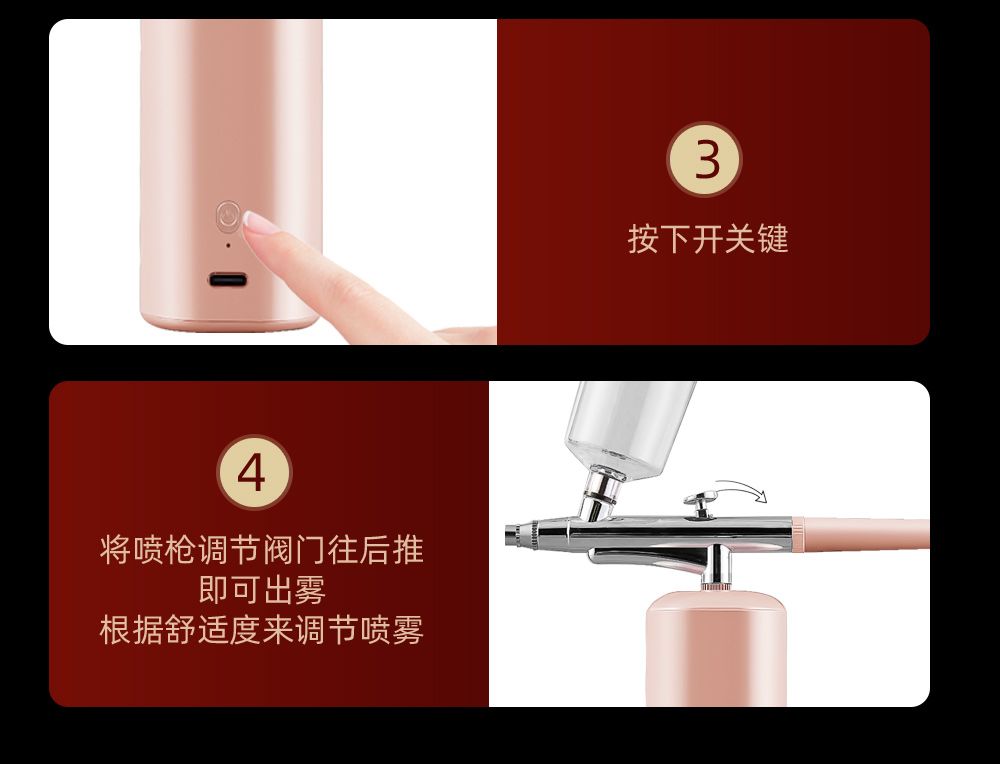 3

按下开关键

4

将喷枪调节阀门往后推
即可出雾
根据舒适度来调节喷雾