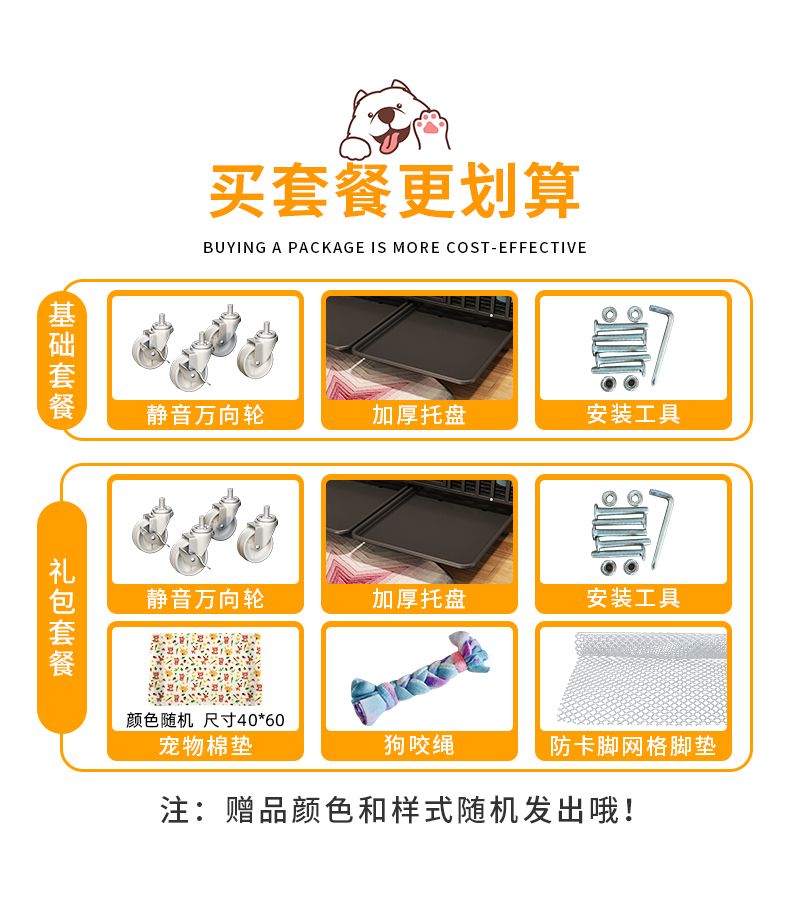 买套餐更划算

BUYING A PACKAGE IS MORE COST-EFFECTIVE

基础套餐

静音万向轮

加厚托盘

安装工具

礼包套餐

静音万向轮

加厚托盘

安装工具

颜色随机 尺寸40*60

宠物棉垫

狗咬绳

防卡脚网格脚垫

注：赠品颜色和样式随机发出哦！