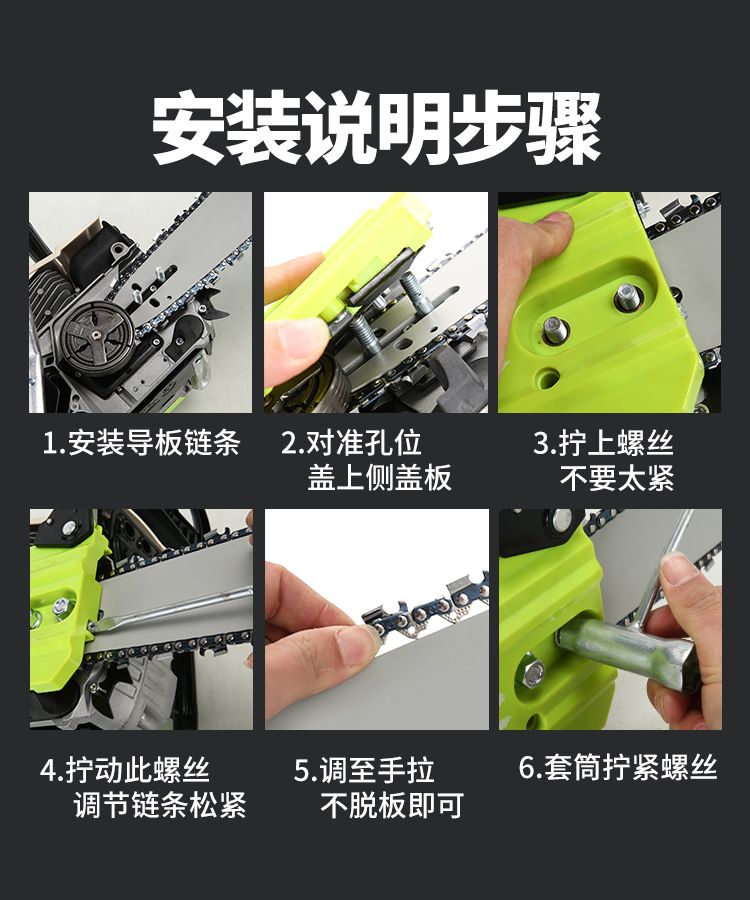 安装说明步骤

1.安装导板链条

2.对准孔位
盖上侧盖板

3.拧上螺丝
不要太紧

4.拧动此螺丝
调节链条松紧

5.调至手拉
不脱板即可

6.套筒拧紧螺丝