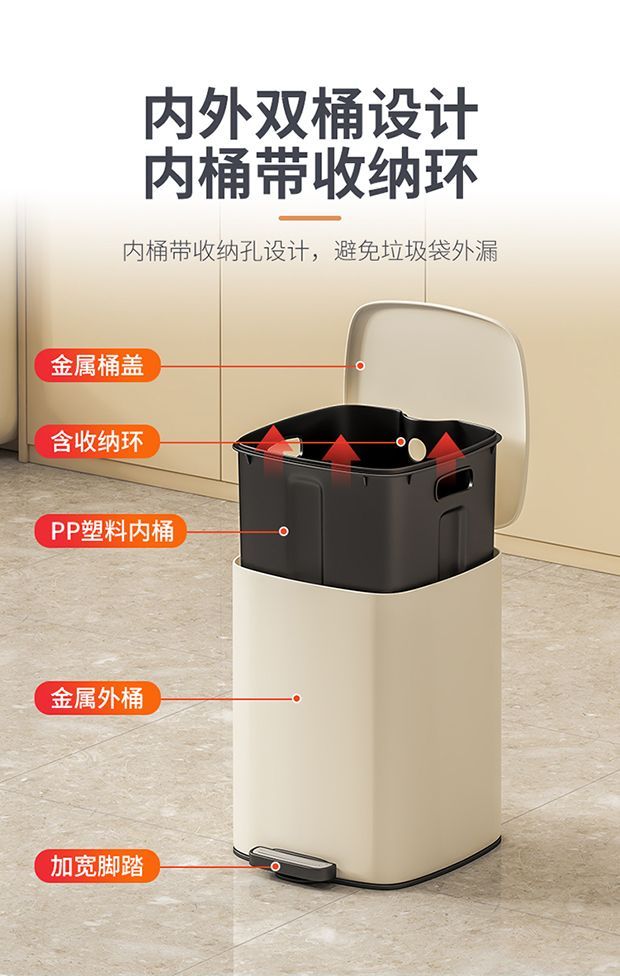 内外双桶设计
内桶带收纳环

内桶带收纳孔设计，避免垃圾袋外漏

金属桶盖

含收纳环

PP塑料内桶

金属外桶

加宽脚踏