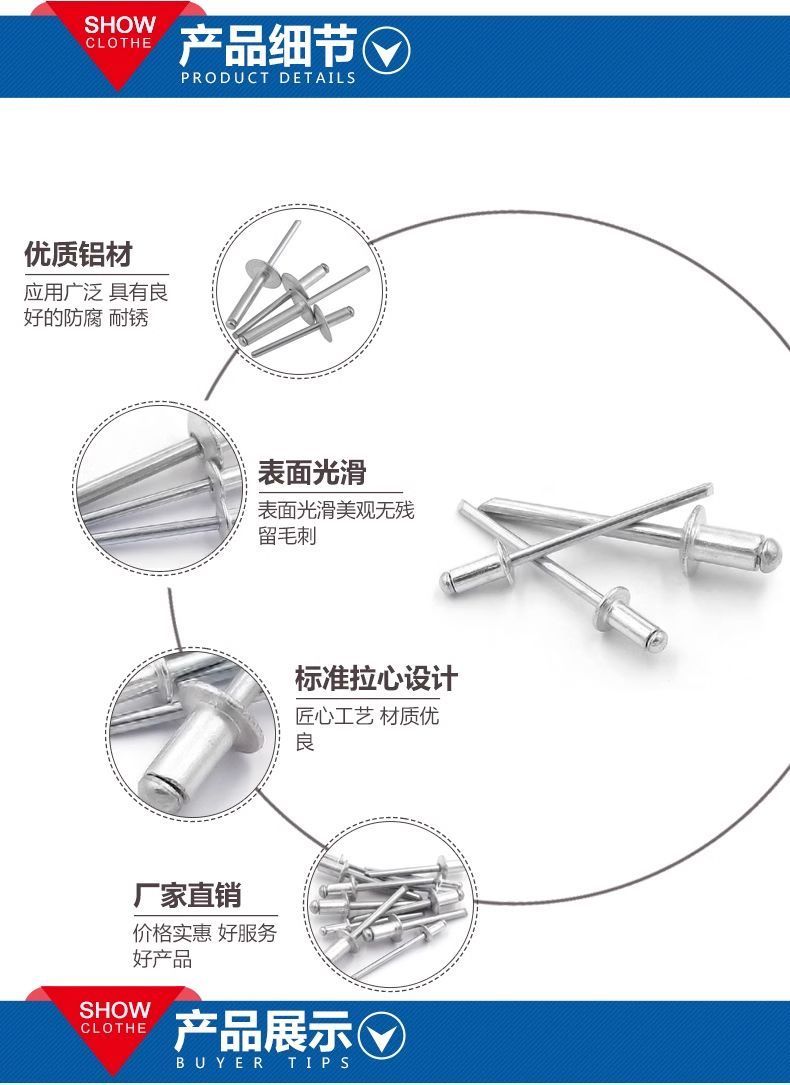 SHOW
CLOTHE
产品细节
PRODUCT DETAILS

优质铝材
应用广泛 具有良好的防腐 耐锈

表面光滑
表面光滑美观无残留毛刺

标准拉心设计
匠心工艺 材质优良

厂家直销
价格实惠 好服务 好产品

SHOW
CLOTHE
产品展示
BUYER TIPS