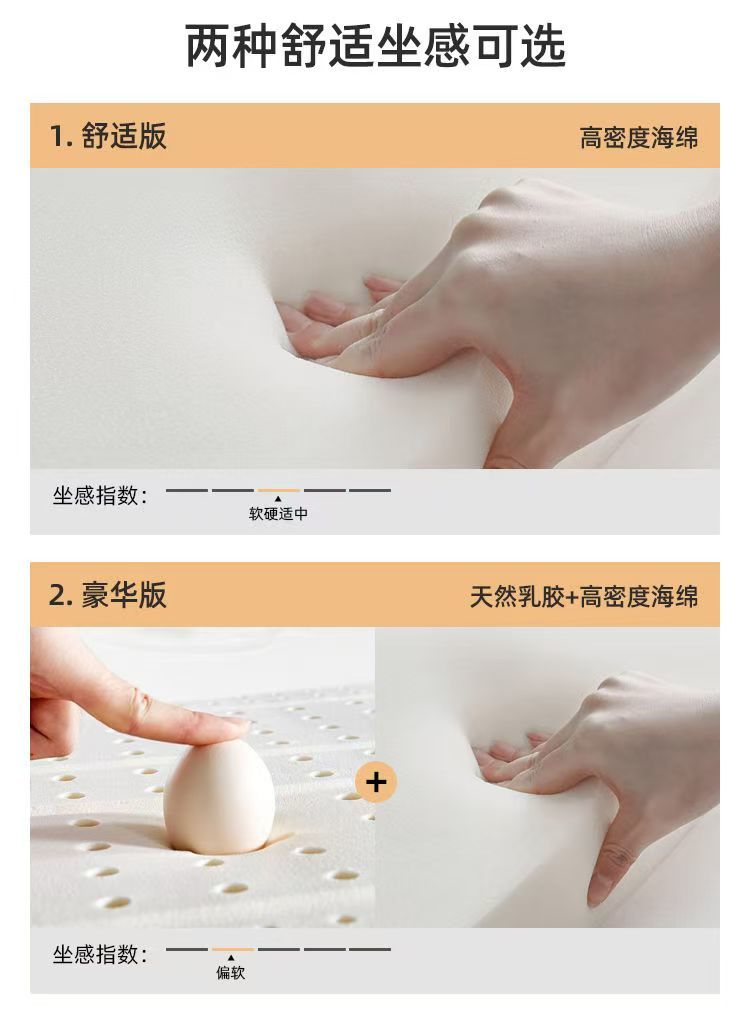 两种舒适坐感可选

1. 舒适版

高密度海绵

坐感指数：

软硬适中

2. 豪华版

天然乳胶+高密度海绵

+

坐感指数：

偏软