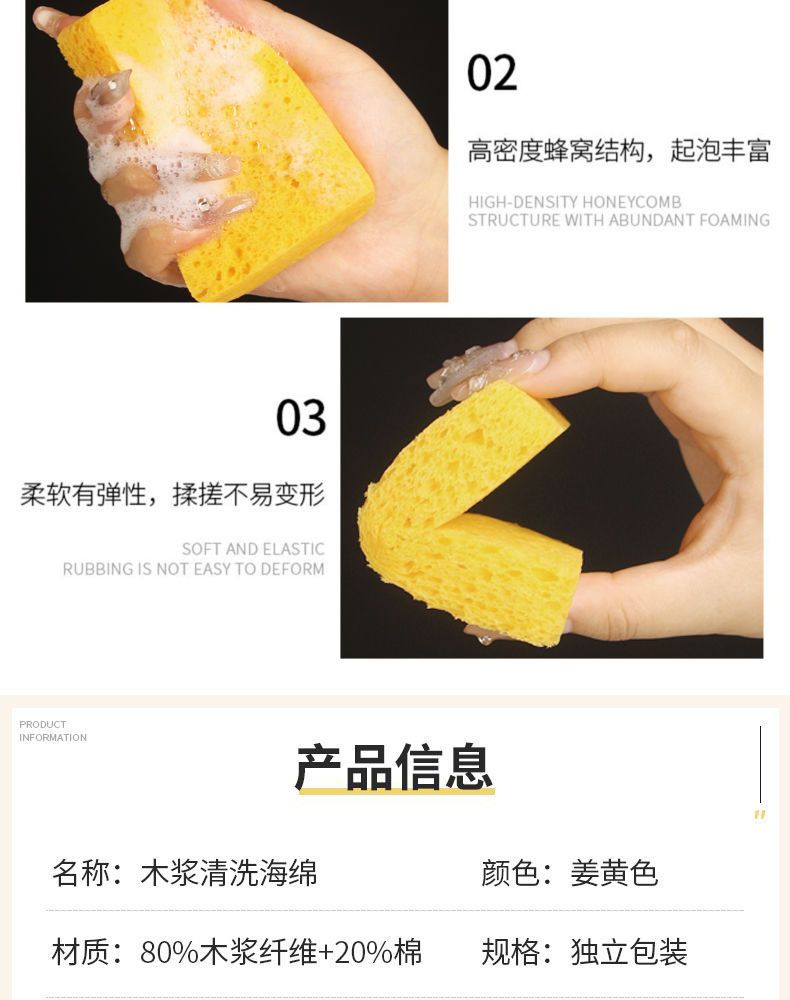 02

高密度蜂窝结构，起泡丰富

HIGH-DENSITY HONEYCOMB STRUCTURE WITH ABUNDANT FOAMING

03

柔软有弹性，揉搓不易变形

SOFT AND ELASTIC
RUBBING IS NOT EASY TO DEFORM

PRODUCT INFORMATION

产品信息

名称：木浆清洗海绵

颜色：姜黄色

材质：80%木浆纤维+20%棉

规格：独立包装