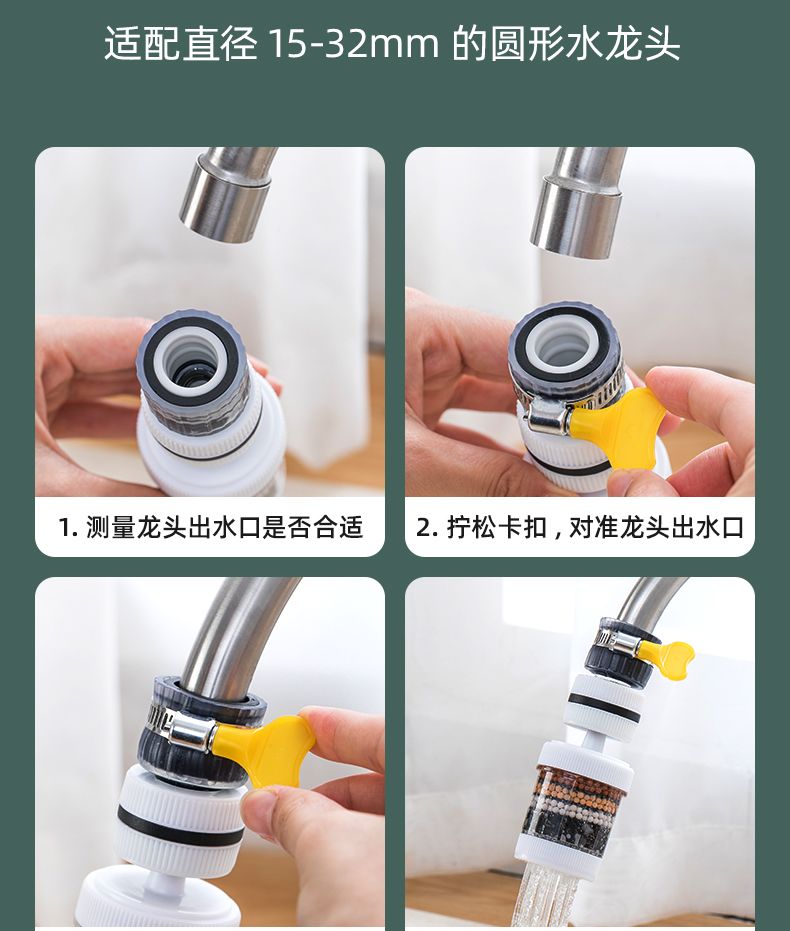 适配直径 15-32mm 的圆形水龙头

1. 测量龙头出水口是否合适

2. 拧松卡扣，对准龙头出水口