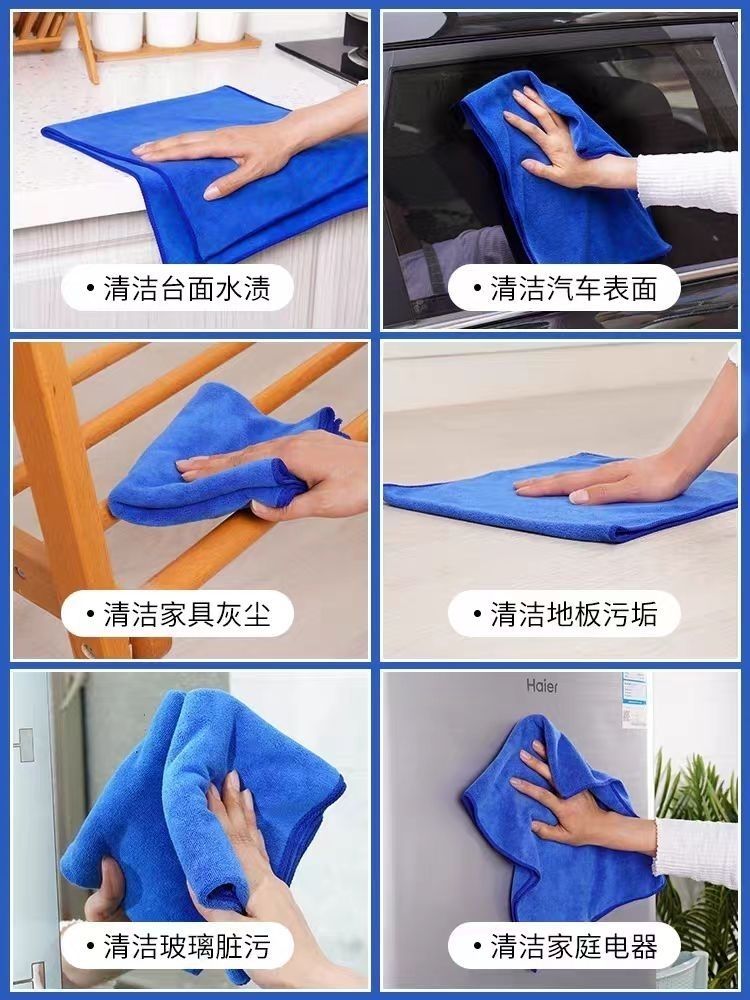 • 清洁台面水渍

• 清洁汽车表面

• 清洁家具灰尘

• 清洁地板污垢

• 清洁玻璃脏污

Haier

• 清洁家庭电器