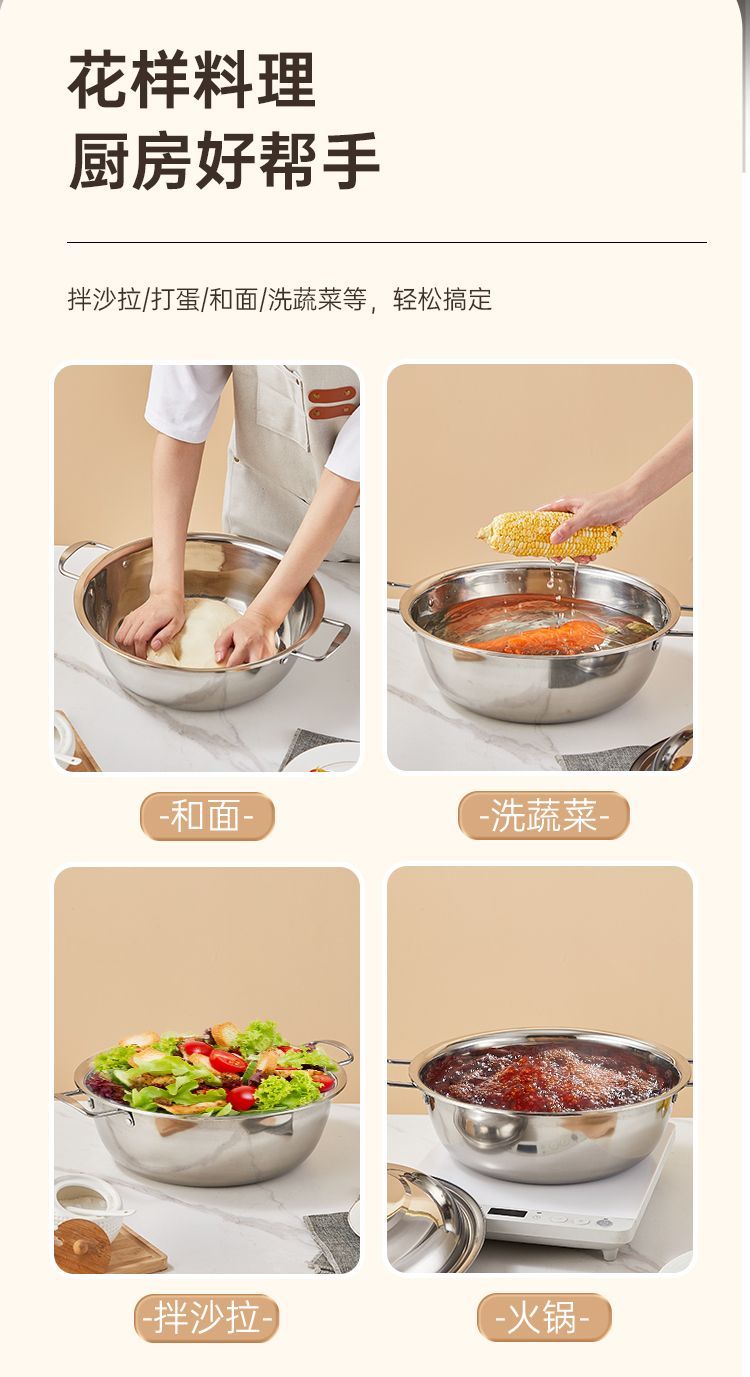 花样料理
厨房好帮手

拌沙拉/打蛋/和面/洗蔬菜等，轻松搞定

-和面-

-洗蔬菜-

-拌沙拉-

-火锅-