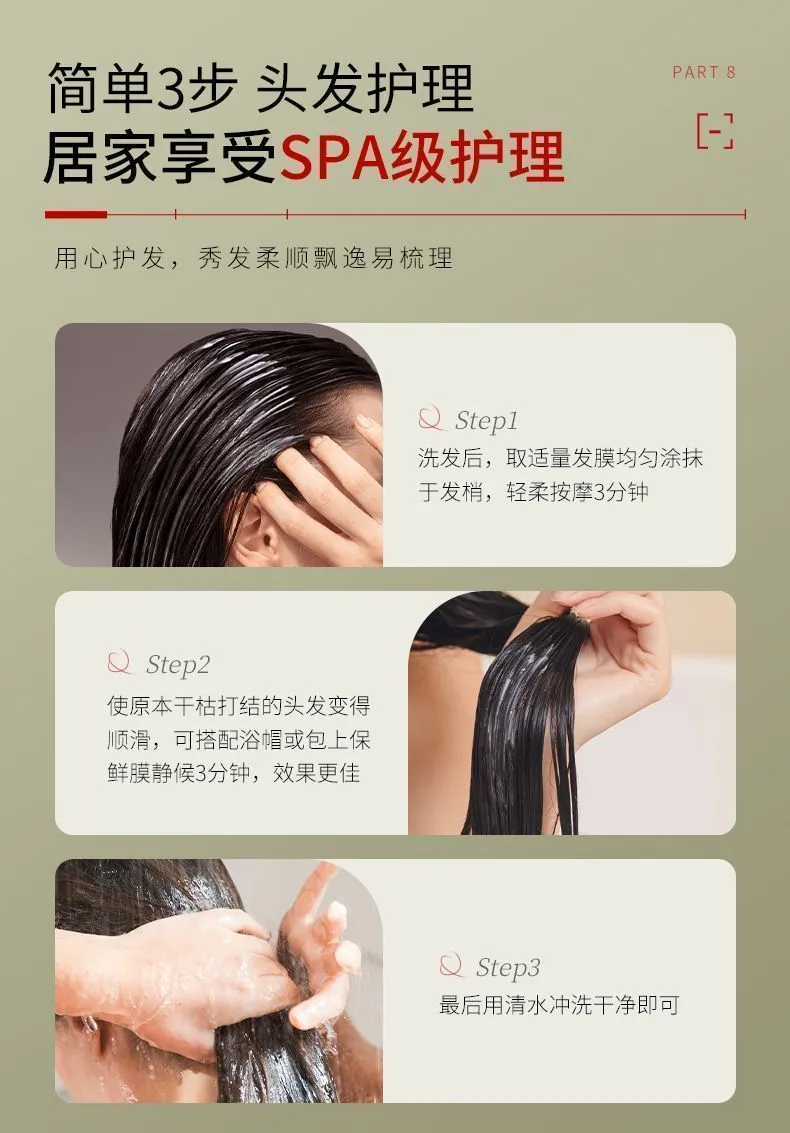 简单3步 头发护理
居家享受SPA级护理

PART 8

用心护发，秀发柔顺飘逸易梳理

Step1
洗发后，取适量发膜均匀涂抹于发梢，轻柔按摩3分钟

Step2
使原本干枯打结的头发变得顺滑，可搭配浴帽或包上保鲜膜静候3分钟，效果更佳

Step3
最后用清水冲洗干净即可