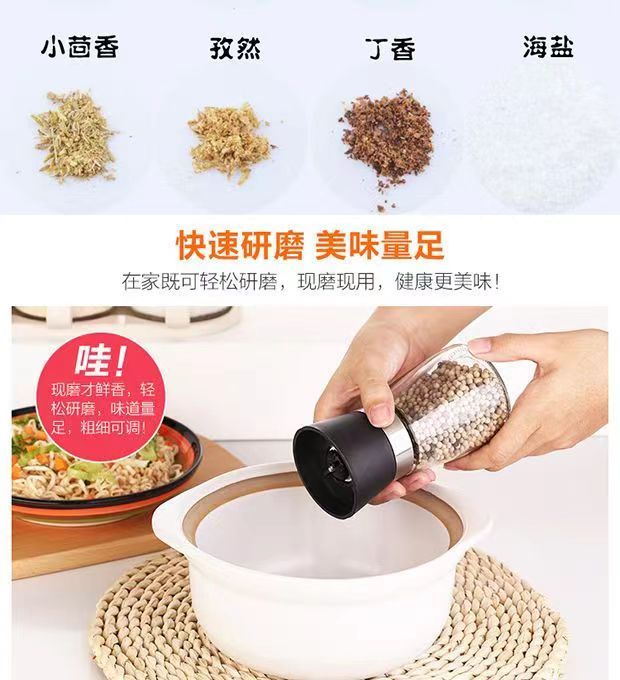 小茴香

孜然

丁香

海盐

快速研磨 美味量足

在家既可轻松研磨，现磨现用，健康更美味！

哇！

现磨才鲜香，轻松研磨，味道量足，粗细可调！