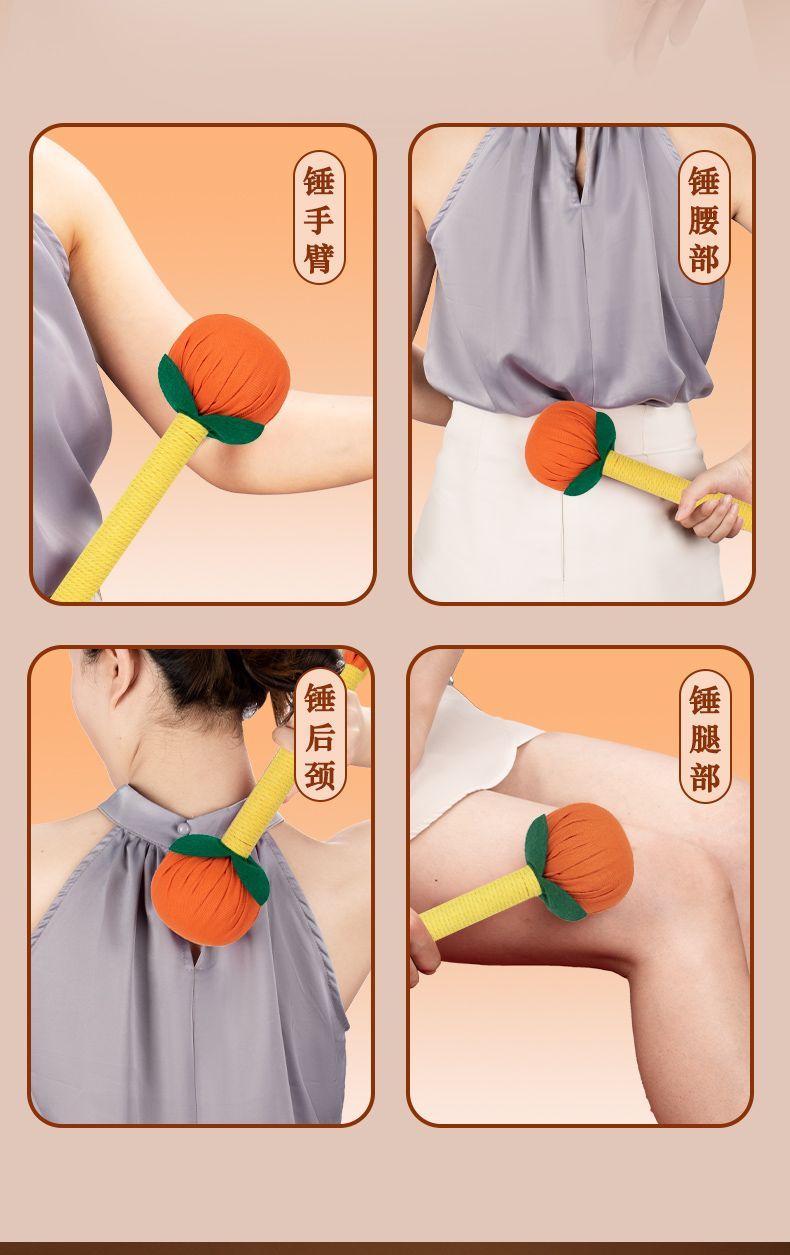 锤手臂

锤腰部

锤后颈

锤腿部