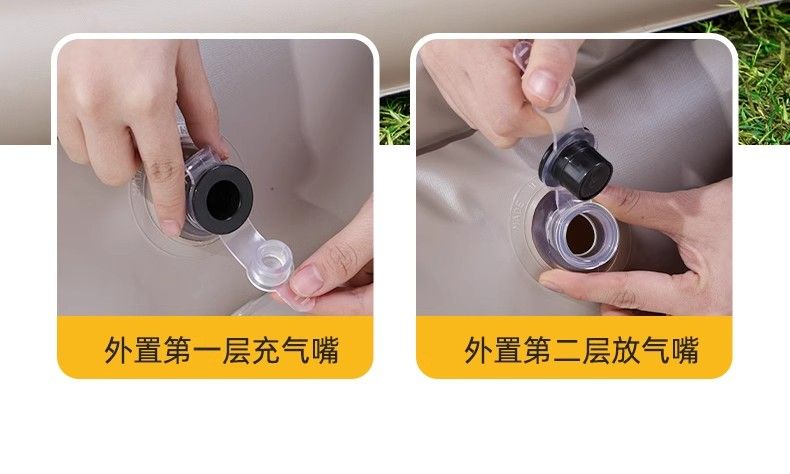 外置第一层充气嘴

外置第二层放气嘴