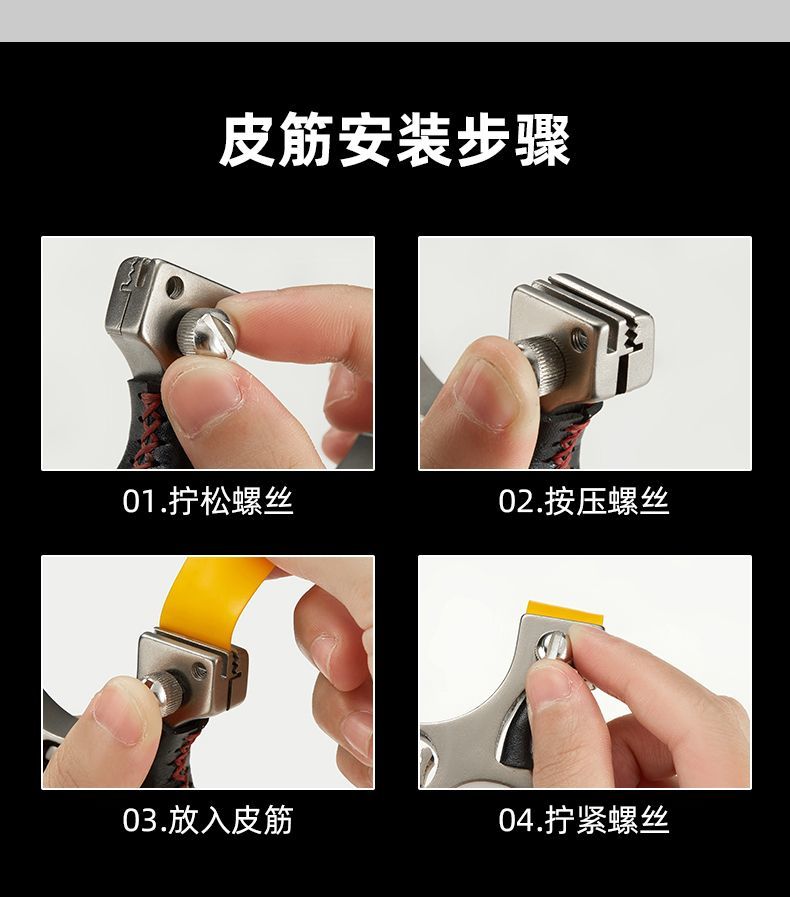 皮筋安装步骤

01.拧松螺丝

02.按压螺丝

03.放入皮筋

04.拧紧螺丝