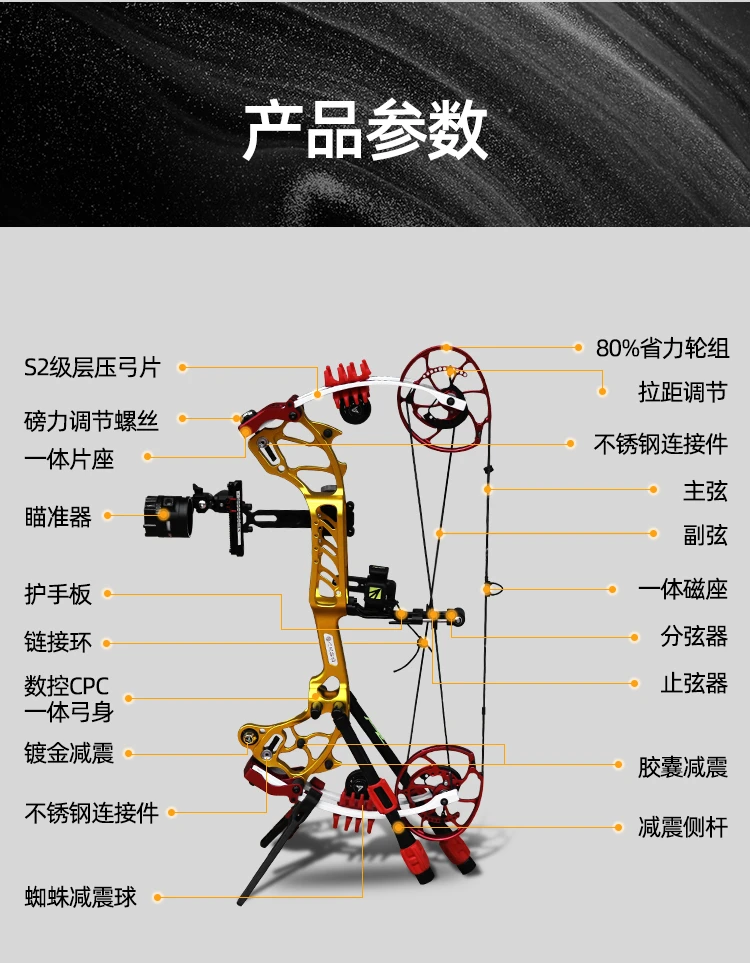 产品参数

S2级层压弓片
磅力调节螺丝
一体片座
瞄准器
护手板
链接环
数控CPC
一体弓身
镀金减震
不锈钢连接件
蜘蛛减震球

80%省力轮组
拉距调节
不锈钢连接件
主弦
副弦
一体磁座
分弦器
止弦器
胶囊减震
减震侧杆