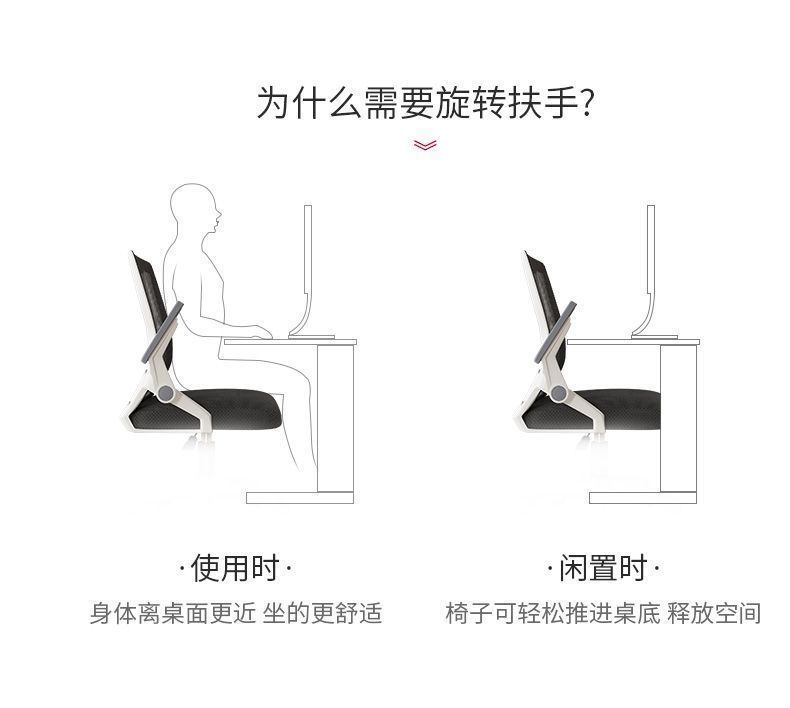 为什么需要旋转扶手?

·使用时·
身体离桌面更近 坐的更舒适

·闲置时·
椅子可轻松推进桌底 释放空间