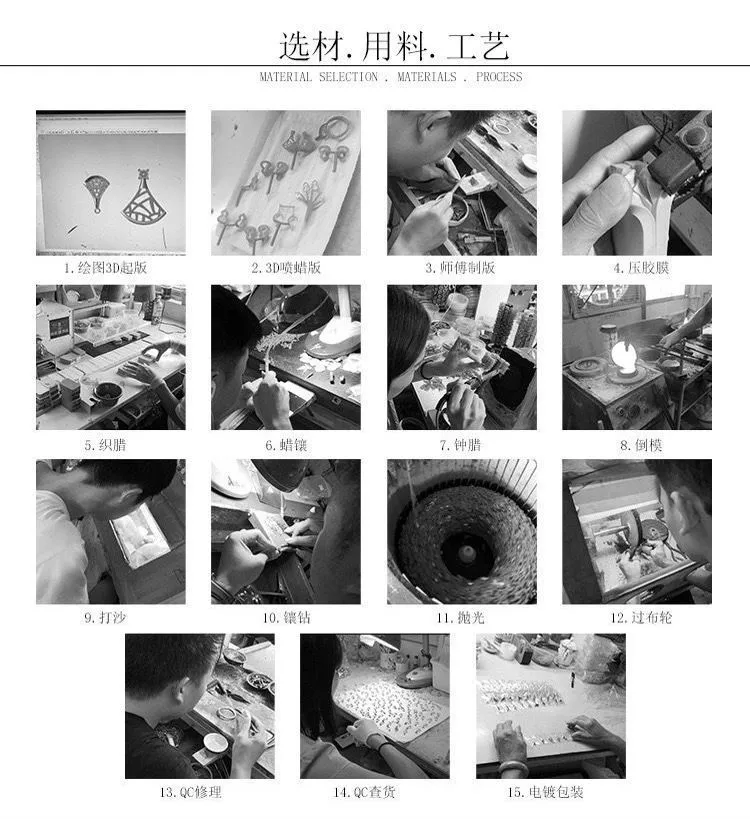 选材.用料.工艺

MATERIAL SELECTION . MATERIALS . PROCESS

1.绘图3D起版

2.3D喷蜡版

3.师傅制版

4.压胶膜

5.织腊

6.蜡镶

7.钟腊

8.倒模

9.打沙

10.镶钻

11.抛光

12.过布轮

13.QC修理

14.QC查货

15.电镀包装