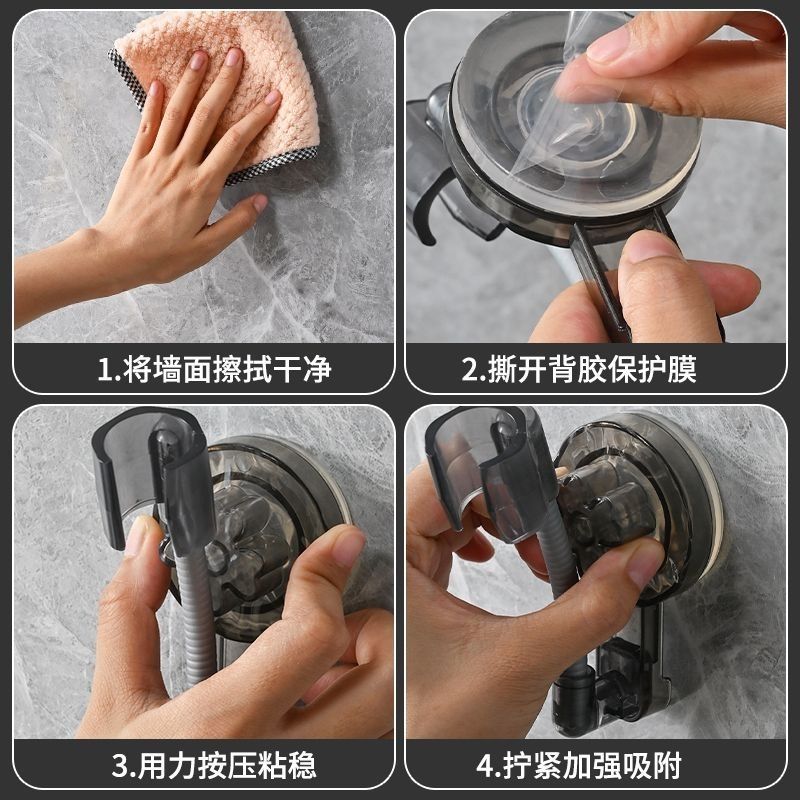 1.将墙面擦拭干净

2.撕开背胶保护膜

3.用力按压粘稳

4.拧紧加强吸附