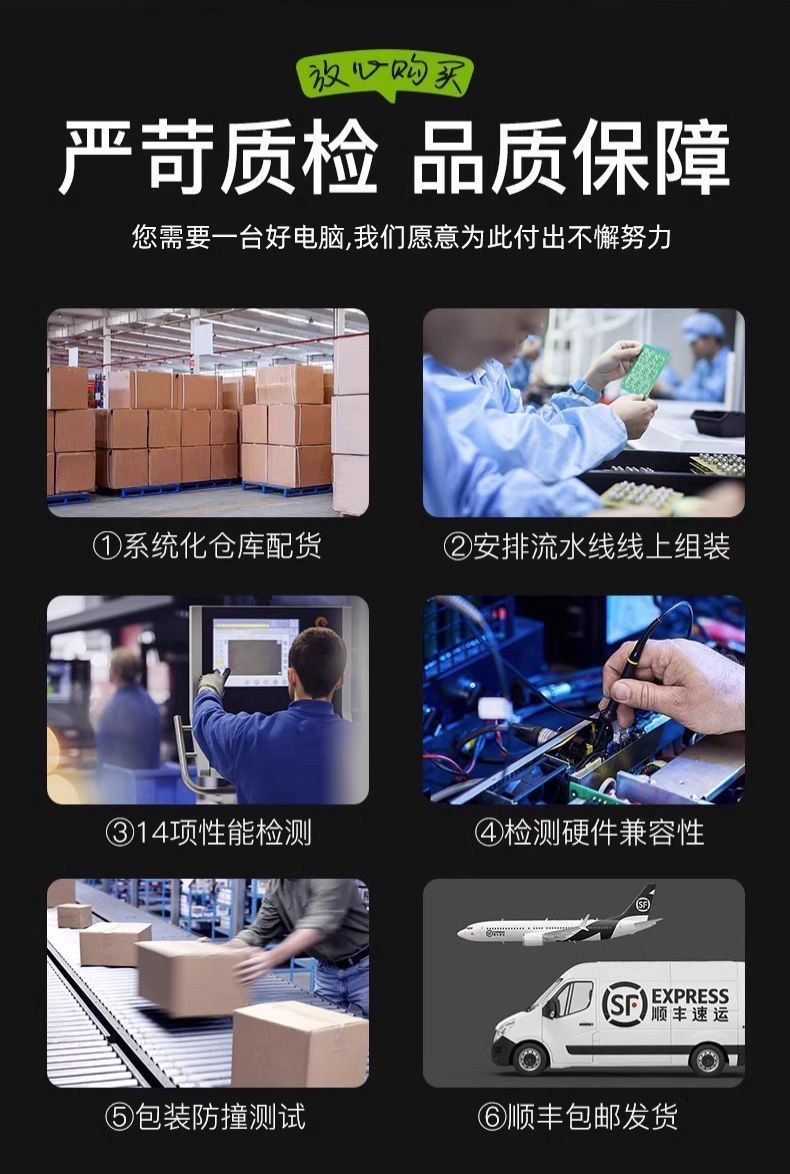 放心购买

严苛质检 品质保障

您需要一台好电脑,我们愿意为此付出不懈努力

①系统化仓库配货

②安排流水线线上组装

③14项性能检测

④检测硬件兼容性

⑤包装防撞测试

SF EXPRESS 顺丰速运

⑥顺丰包邮发货